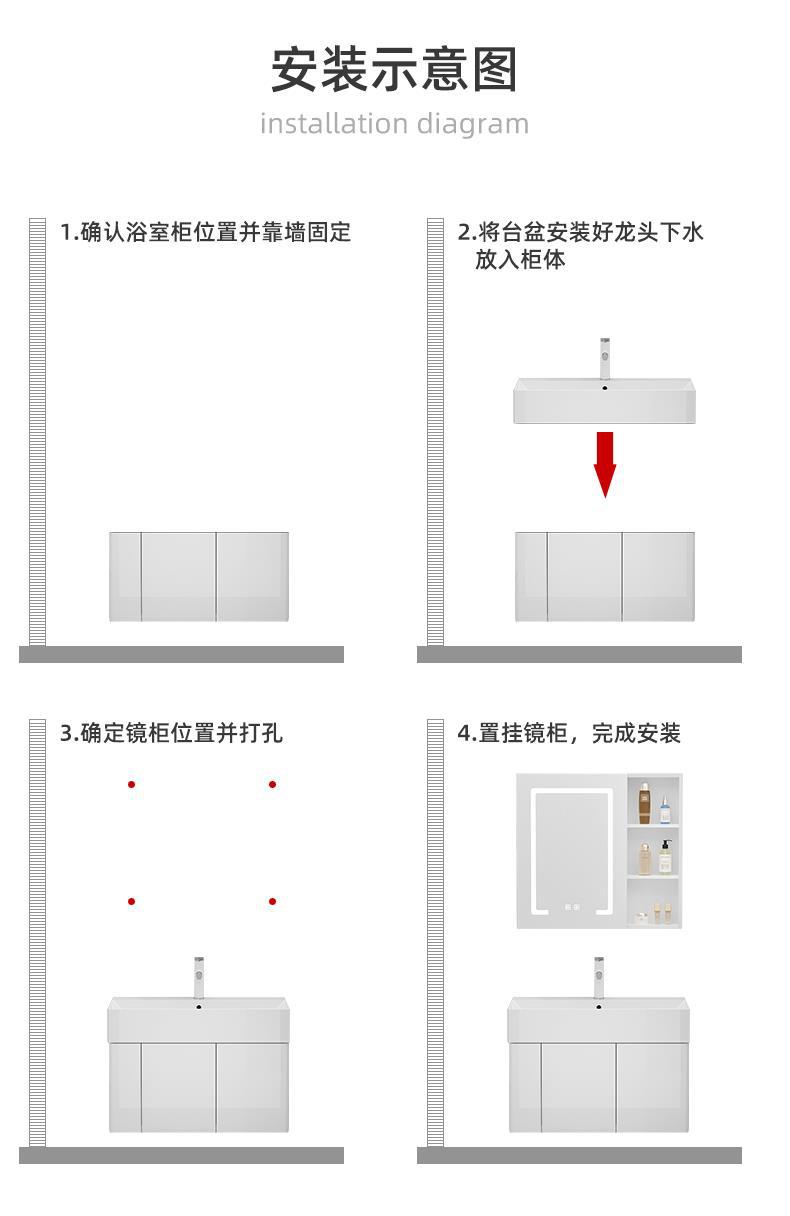 安装示意图
installation diagram

1.确认浴室柜位置并靠墙固定

2.将台盆安装好龙头下水放入柜体

3.确定镜柜位置并打孔

4.置挂镜柜，完成安装