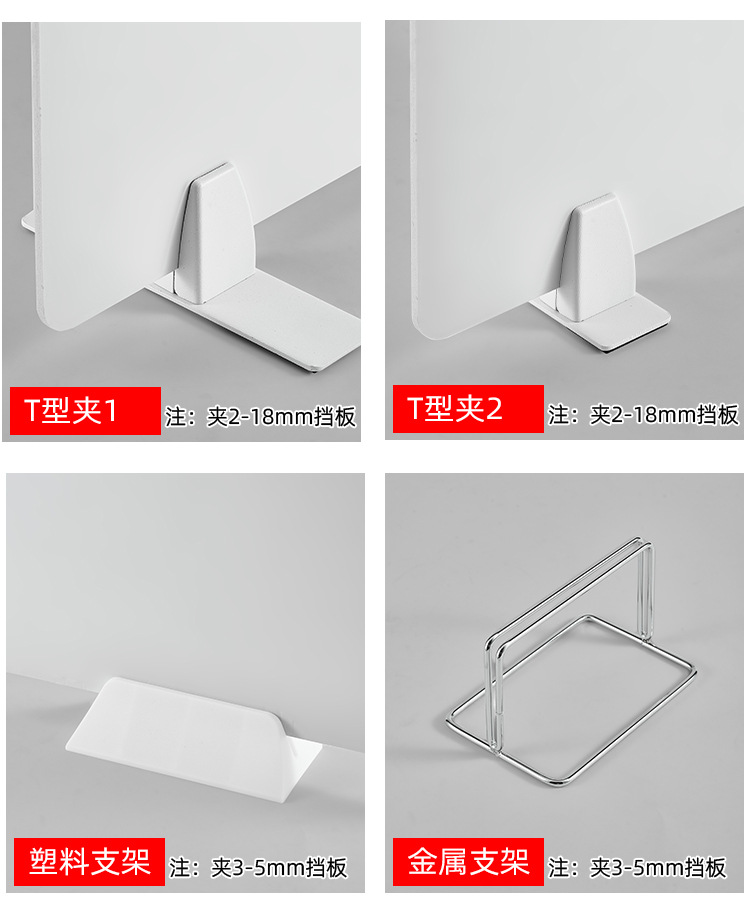 T型夹1 注：夹2-18mm挡板

T型夹2 注：夹2-18mm挡板

塑料支架 注：夹3-5mm挡板

金属支架 注：夹3-5mm挡板