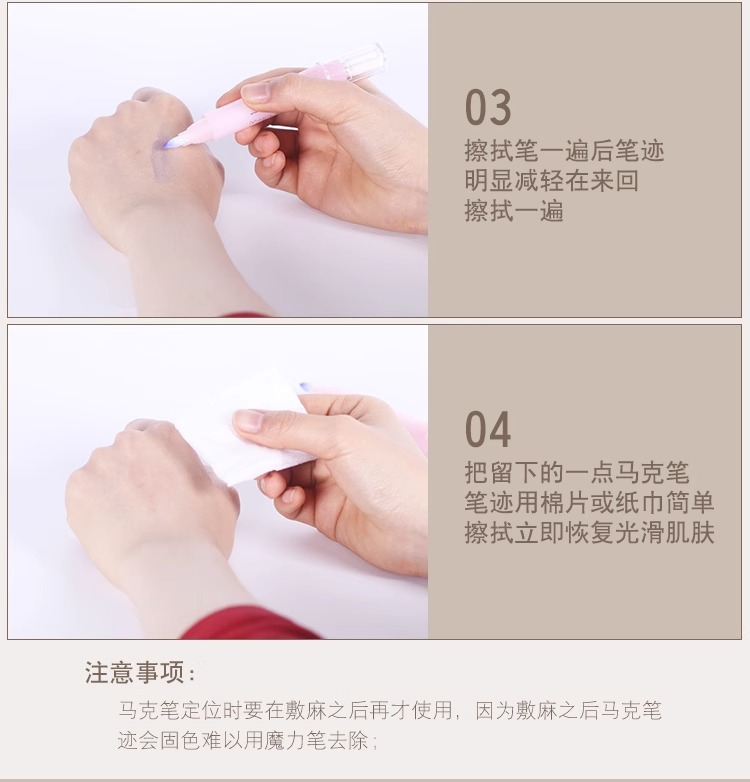 03
擦拭笔一遍后笔迹明显减轻在来回擦拭一遍

04
把留下的一点马克笔笔迹用棉片或纸巾简单擦拭立即恢复光滑肌肤

注意事项：

马克笔定位时要在敷麻之后再才使用，因为敷麻之后马克笔迹会固色难以用魔力笔去除；