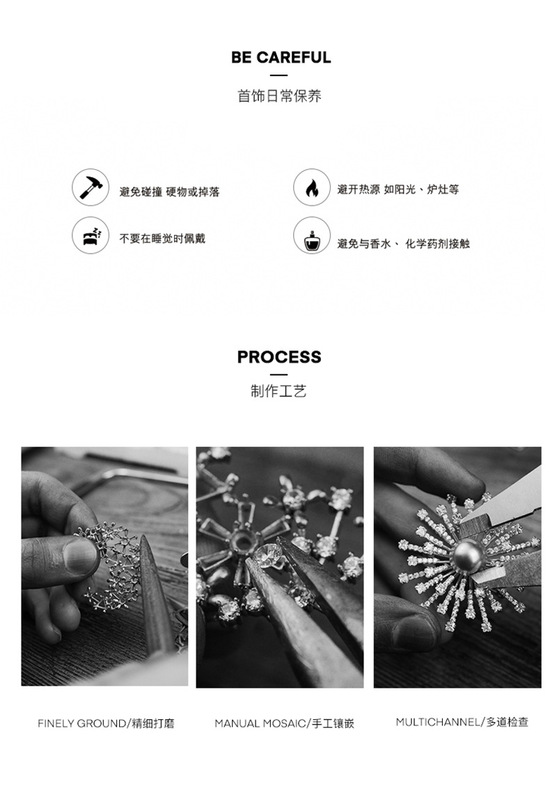 BE CAREFUL

首饰日常保养

避免碰撞 硬物或掉落

避开热源 如阳光、炉灶等

不要在睡觉时佩戴

避免与香水、 化学药剂接触

PROCESS

制作工艺

FINELY GROUND/精细打磨

MANUAL MOSAIC/手工镶嵌

MULTICHANNEL/多道检查