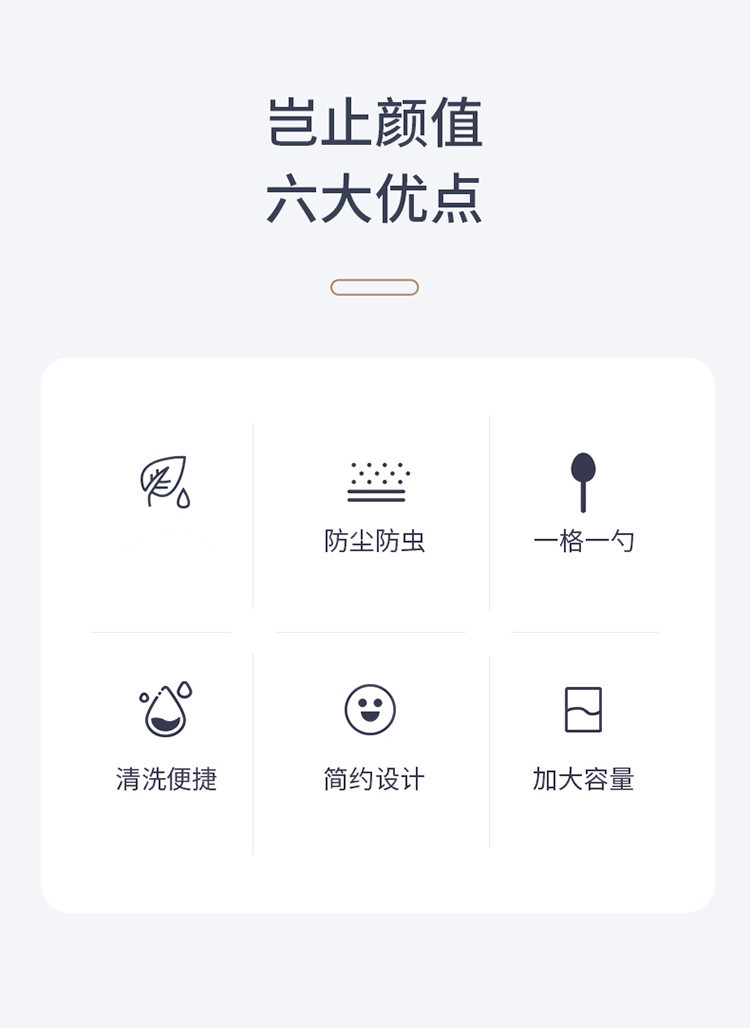 岂止颜值
六大优点

防尘防虫

一格一勺

清洗便捷

简约设计

加大容量