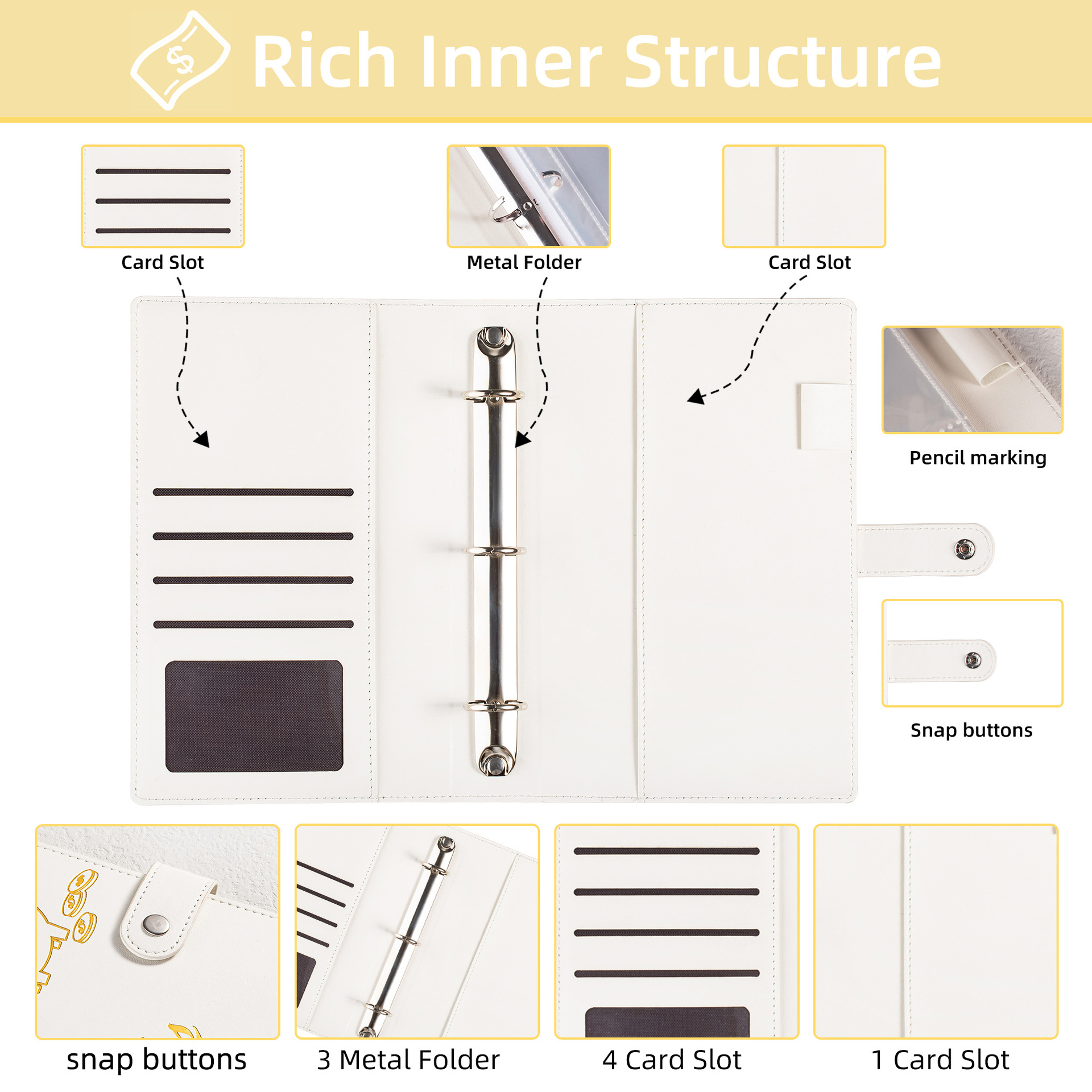 Rich Inner Structure

Card Slot

Metal Folder

Card Slot

Pencil marking

Snap buttons

snap buttons

3 Metal Folder

4 Card Slot

1 Card Slot