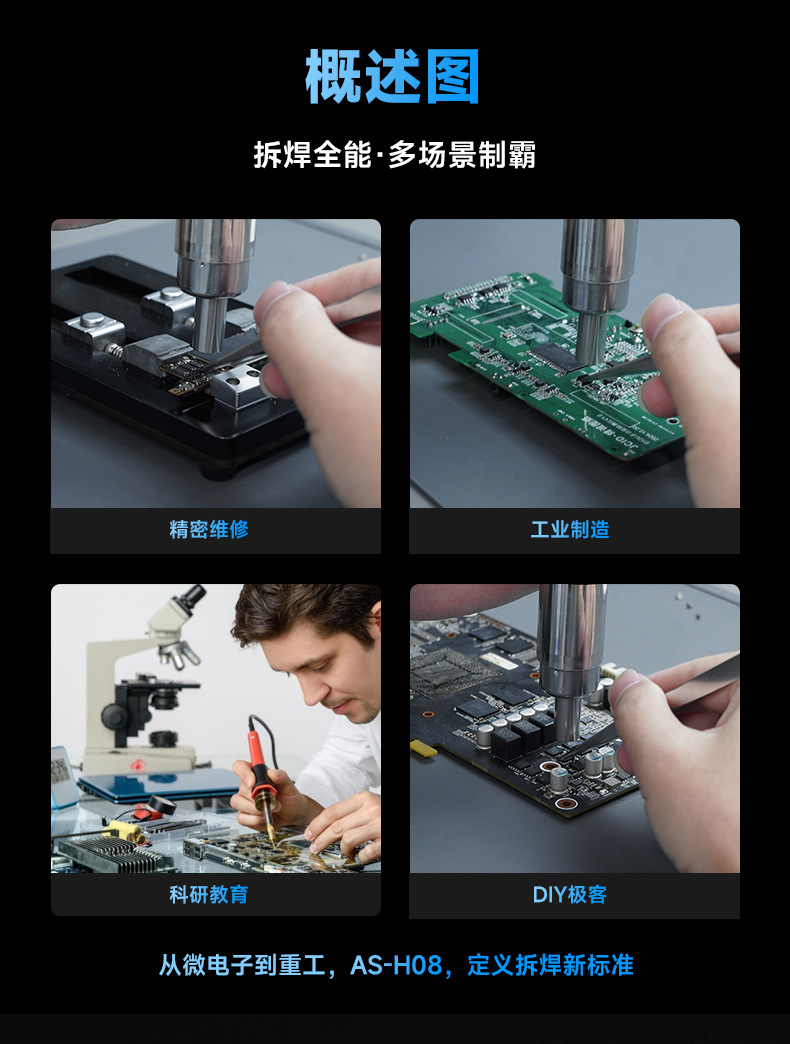 概述图

拆焊全能·多场景制霸

精密维修

工业制造

科研教育

DIY极客

从微电子到重工，AS-H08，定义拆焊新标准