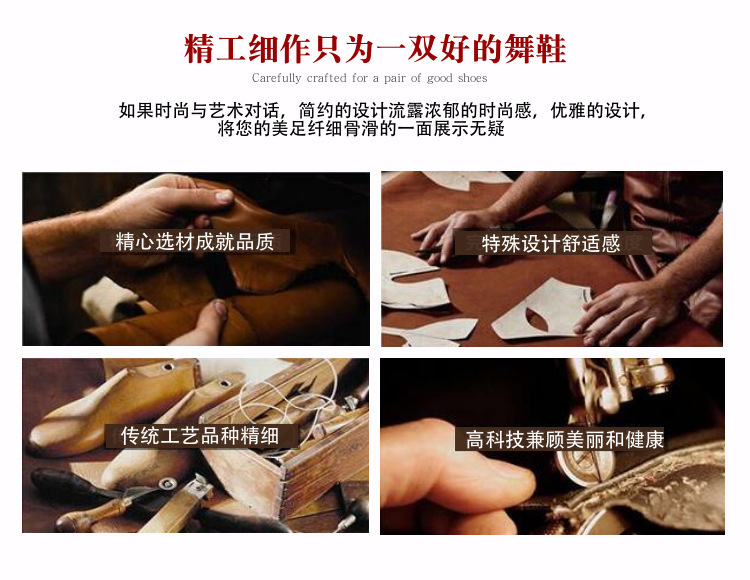 精工细作只为一双好的舞鞋

Carefully crafted for a pair of good shoes

如果时尚与艺术对话，简约的设计流露浓郁的时尚感，优雅的设计，将您的美足纤细骨滑的一面展示无疑

精心选材成就品质

特殊设计舒适感

传统工艺品种精细

高科技兼顾美丽和健康