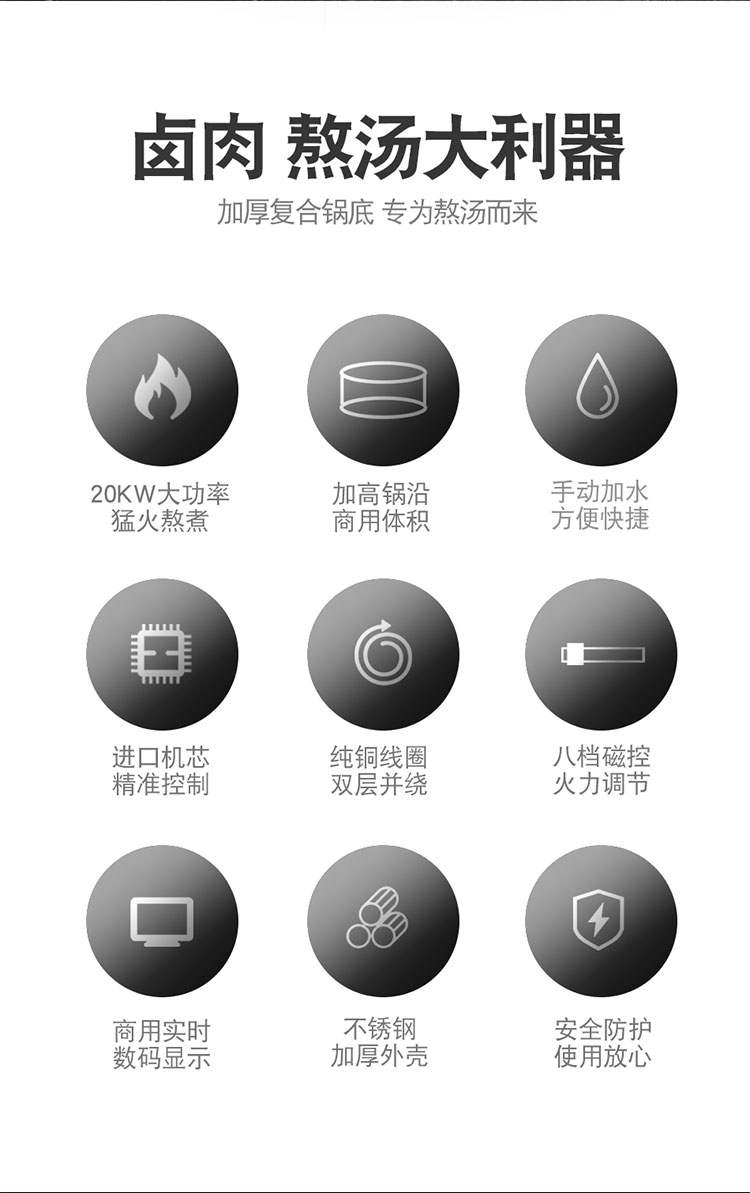 卤肉 熬汤大利器

加厚复合锅底 专为熬汤而来

20KW大功率
猛火熬煮

加高锅沿
商用体积

手动加水
方便快捷

进口机芯
精准控制

纯铜线圈
双层并绕

八档磁控
火力调节

商用实时
数码显示

不锈钢
加厚外壳

安全防护
使用放心