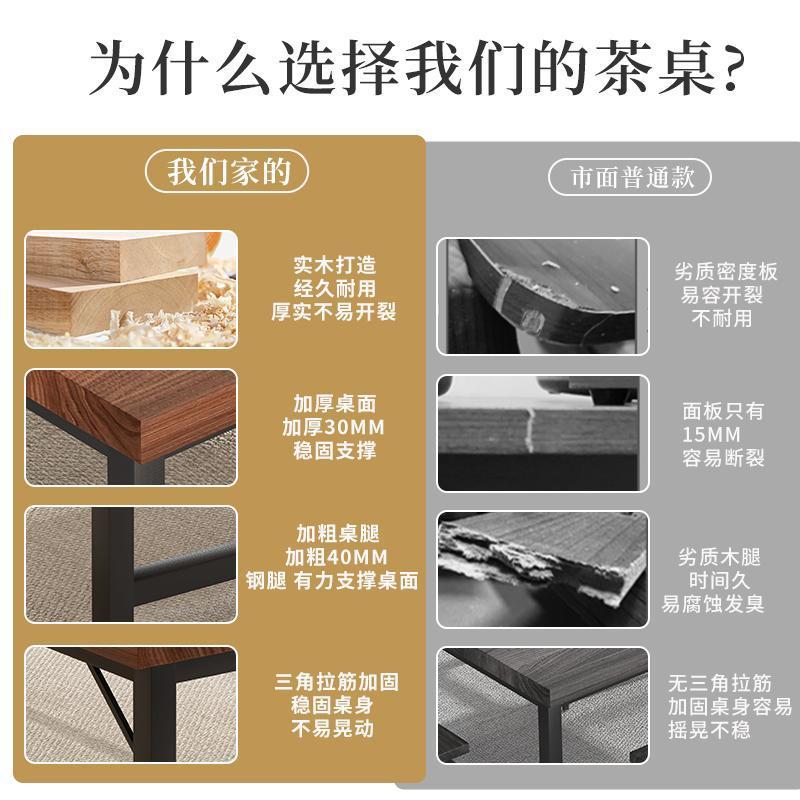 为什么选择我们的茶桌?

我们家的

实木打造
经久耐用
厚实不易开裂

加厚桌面
加厚30MM
稳固支撑

加粗桌腿
加粗40MM
钢腿 有力支撑桌面

三角拉筋加固
稳固桌身
不易晃动

市面普通款

劣质密度板
易容开裂
不耐用

面板只有
15MM
容易断裂

劣质木腿
时间久
易腐蚀发臭

无三角拉筋
加固桌身容易
摇晃不稳