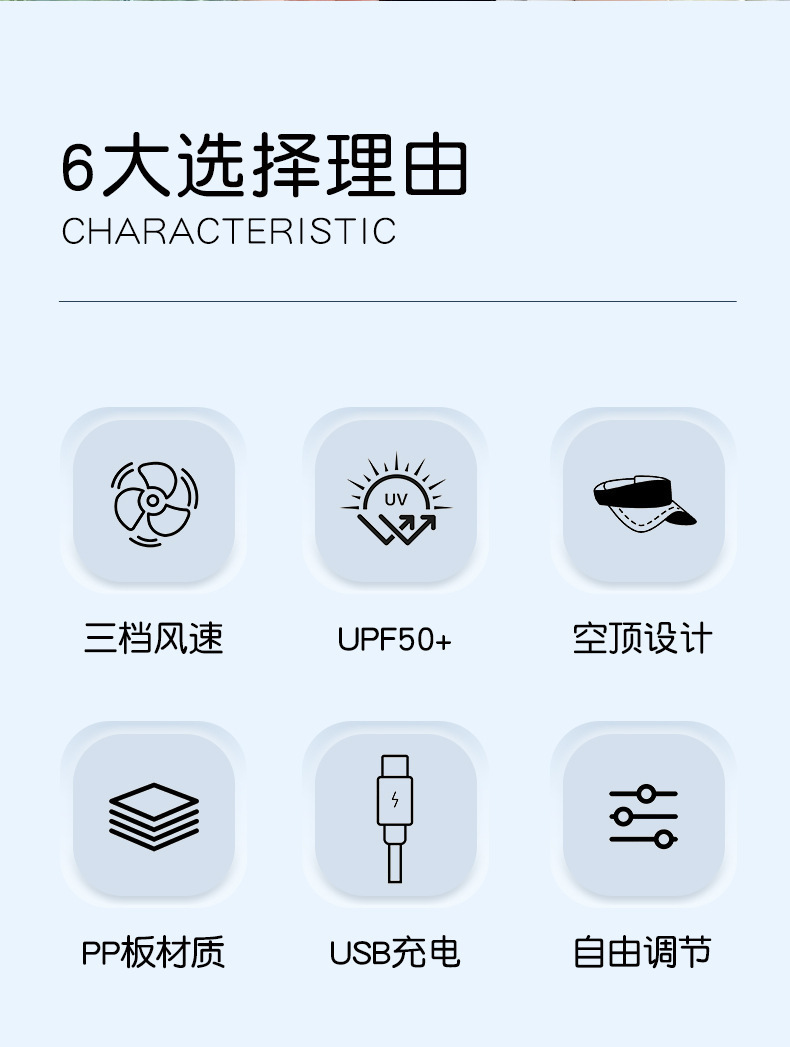 6大选择理由
CHARACTERISTIC

UV

三档风速

UPF50+

空顶设计

PP板材质

USB充电

自由调节