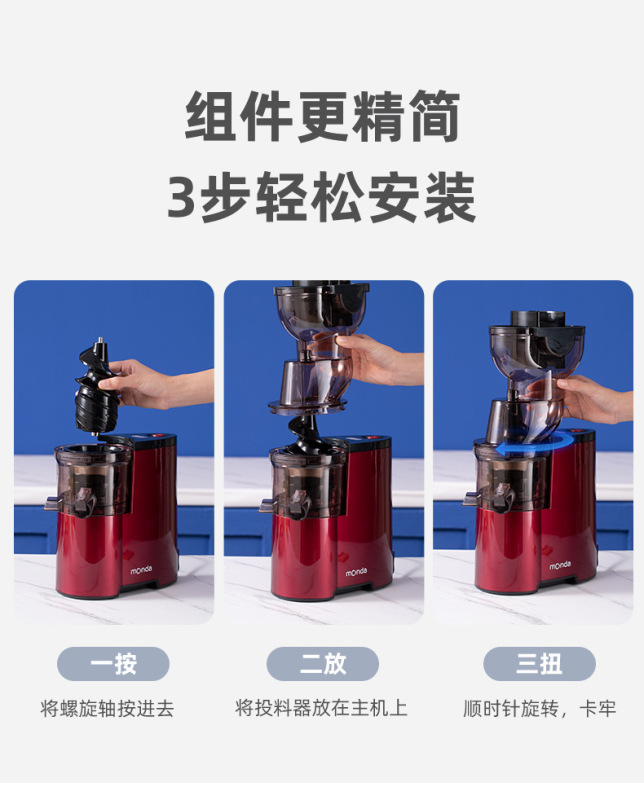 组件更精简
3步轻松安装

monda

monda

monda

一按
将螺旋轴按进去

二放
将投料器放在主机上

三扭
顺时针旋转，卡牢