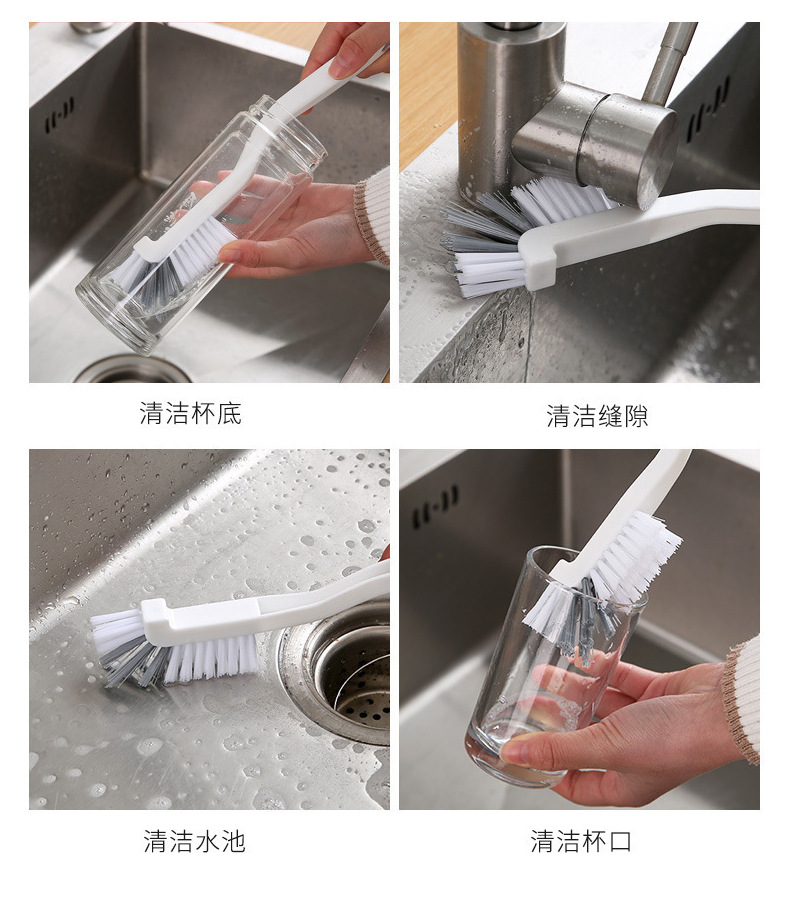 清洁杯底

清洁缝隙

清洁水池

清洁杯口