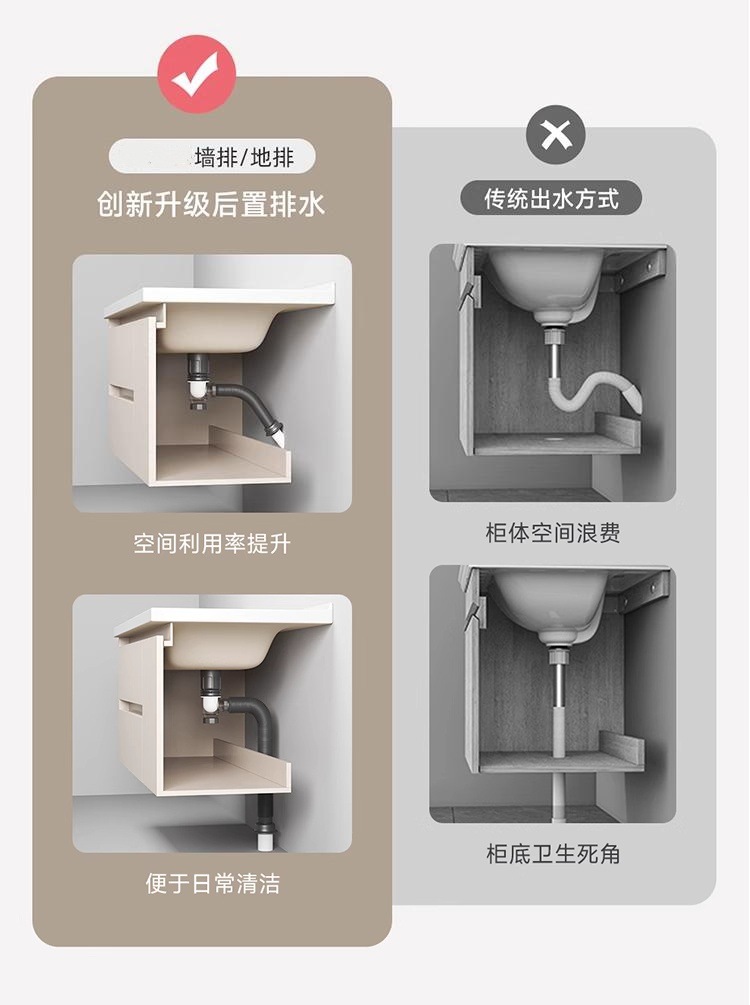 墙排/地排
创新升级后置排水

空间利用率提升

便于日常清洁

传统出水方式

柜体空间浪费

柜底卫生死角