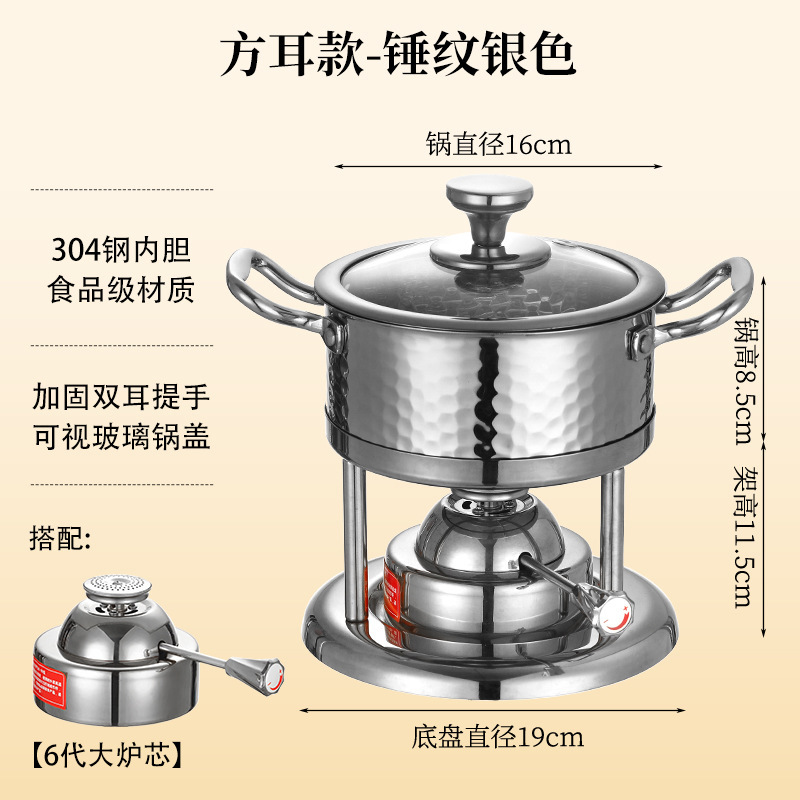 方耳款-锤纹银色

锅直径16cm

304钢内胆
食品级材质

加固双耳提手
可视玻璃锅盖

搭配:

【6代大炉芯】

锅高8.5cm

架高11.5cm

底盘直径19cm