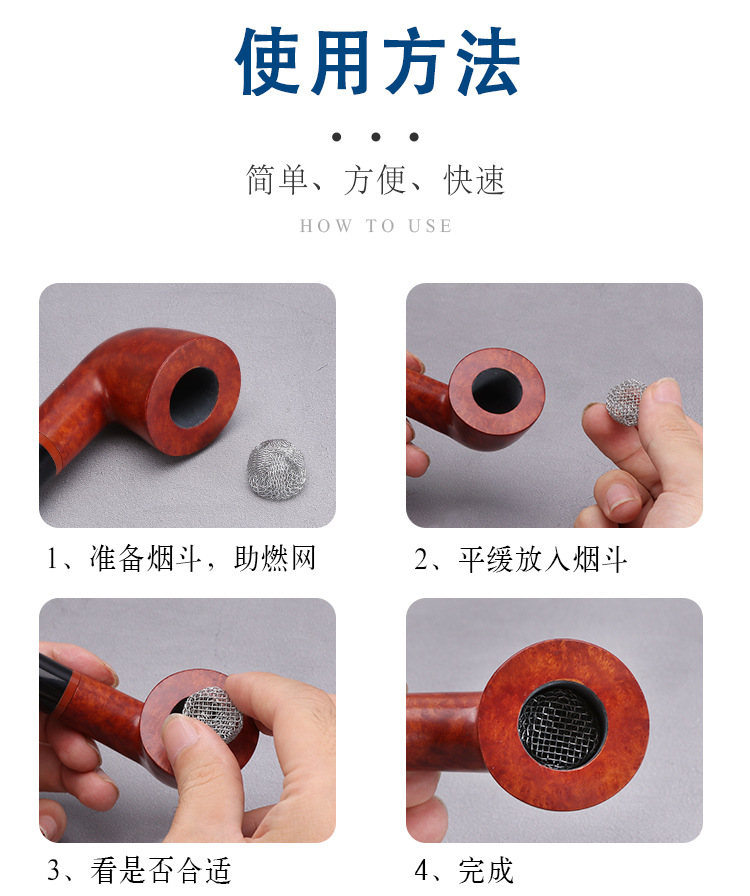 使用方法

简单、方便、快速

HOW TO USE

1、准备烟斗，助燃网

2、平缓放入烟斗

3、看是否合适

4、完成