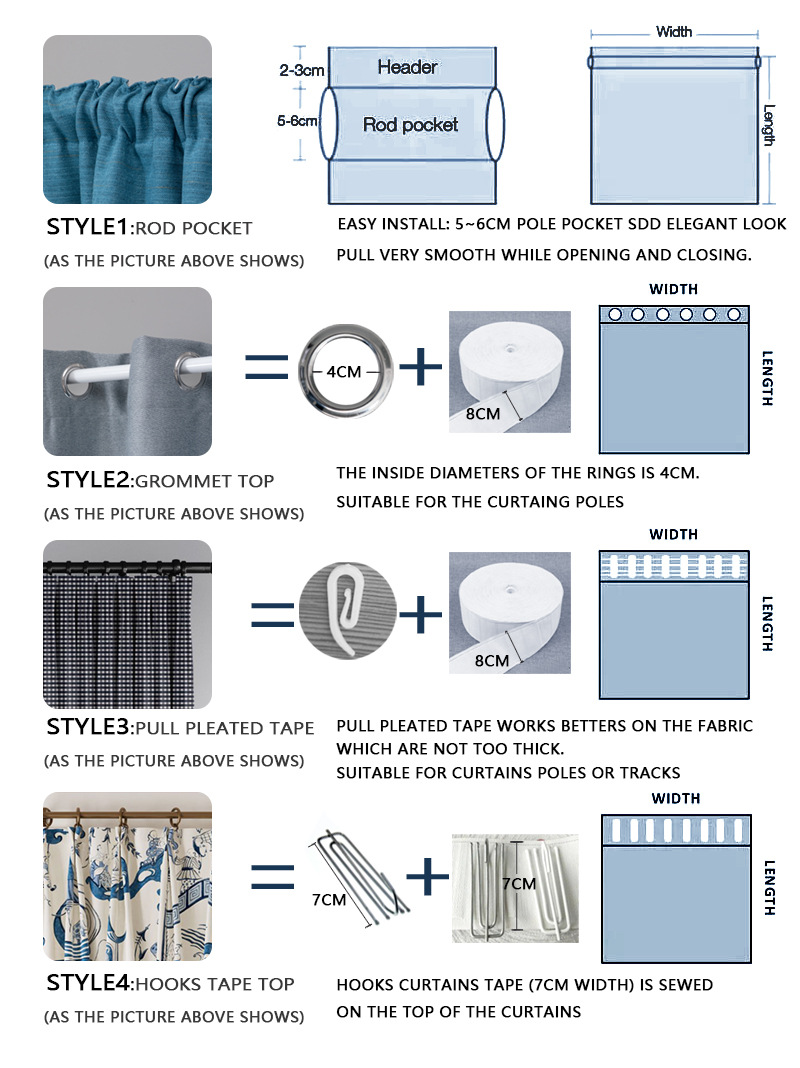 2-3cm
Header
5-6cm
Rod pocket
Width
Length

STYLE1:ROD POCKET
(AS THE PICTURE ABOVE SHOWS)

EASY INSTALL: 5~6CM POLE POCKET SDD ELEGANT LOOK
PULL VERY SMOOTH WHILE OPENING AND CLOSING.

=
4CM
+
8CM
WIDTH
LENGTH

STYLE2:GROMMET TOP
(AS THE PICTURE ABOVE SHOWS)

THE INSIDE DIAMETERS OF THE RINGS IS 4CM.
SUITABLE FOR THE CURTAING POLES

=
+
8CM
WIDTH
LENGTH

STYLE3:PULL PLEATED TAPE
(AS THE PICTURE ABOVE SHOWS)

PULL PLEATED TAPE WORKS BETTERS ON THE FABRIC WHICH ARE NOT TOO THICK.
SUITABLE FOR CURTAINS POLES OR TRACKS

=
7CM
+
7CM
WIDTH
LENGTH

STYLE4:HOOKS TAPE TOP
(AS THE PICTURE ABOVE SHOWS)

HOOKS CURTAINS TAPE (7CM WIDTH) IS SEWED ON THE TOP OF THE CURTAINS