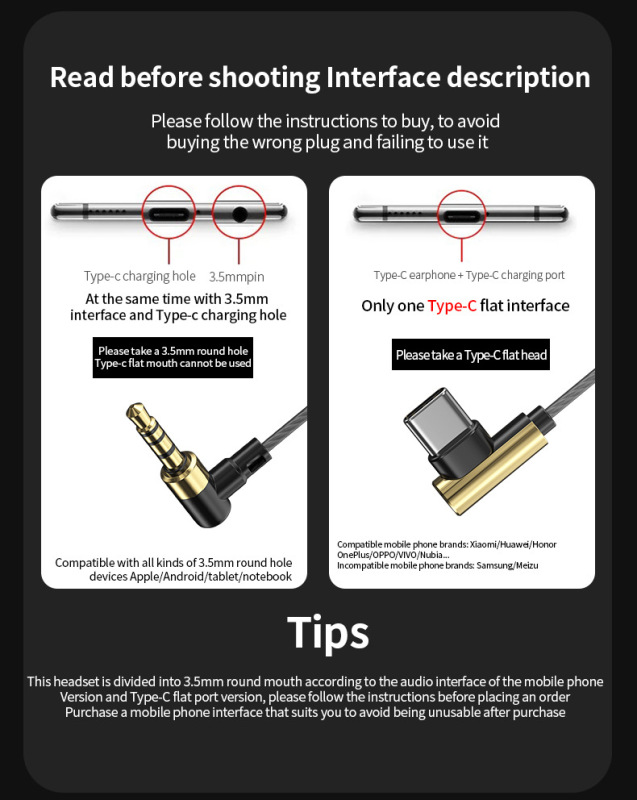 Read before shooting Interface description

Please follow the instructions to buy, to avoid buying the wrong plug and failing to use it

Type-c charging hole 3.5mmpin

At the same time with 3.5mm interface and Type-c charging hole

Please take a 3.5mm round hole
Type-c flat mouth cannot be used

Compatible with all kinds of 3.5mm round hole devices Apple/Android/tablet/notebook

Type-C earphone + Type-C charging port

Only one Type-C flat interface

Please take a Type-C flat head

Compatible mobile phone brands: Xiaomi/Huawei/Honor OnePlus/OPPO/VIVO/Nubia...
Incompatible mobile phone brands: Samsung/Meizu

Tips

This headset is divided into 3.5mm round mouth according to the audio interface of the mobile phone Version and Type-C flat port version, please follow the instructions before placing an order Purchase a mobile phone interface that suits you to avoid being unusable after purchase