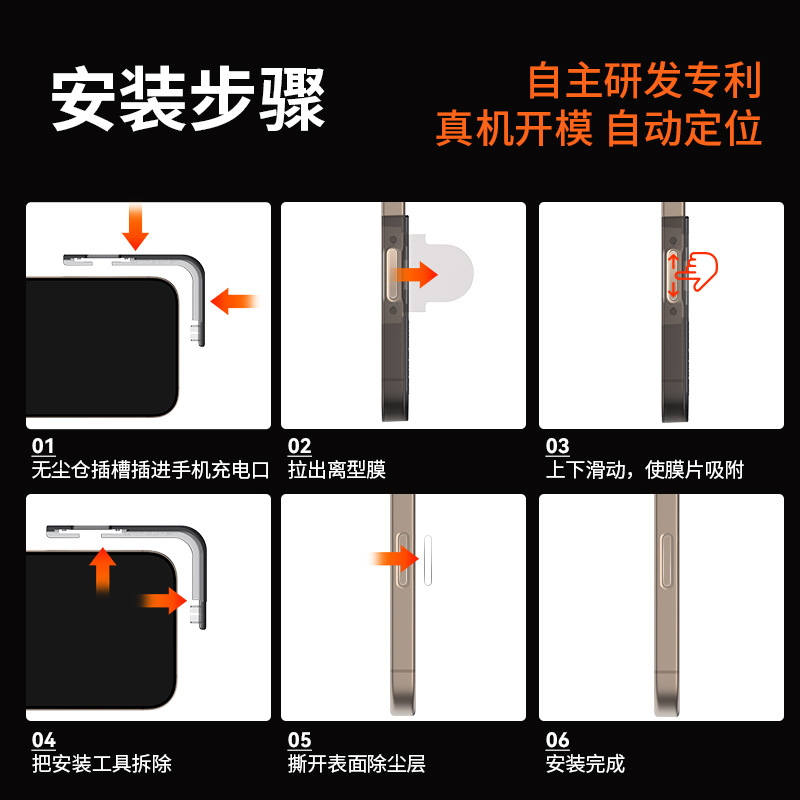 安装步骤

自主研发专利
真机开模 自动定位

01
无尘仓插槽插进手机充电口

02
拉出离型膜

03
上下滑动，使膜片吸附

04
把安装工具拆除

05
撕开表面除尘层

06
安装完成