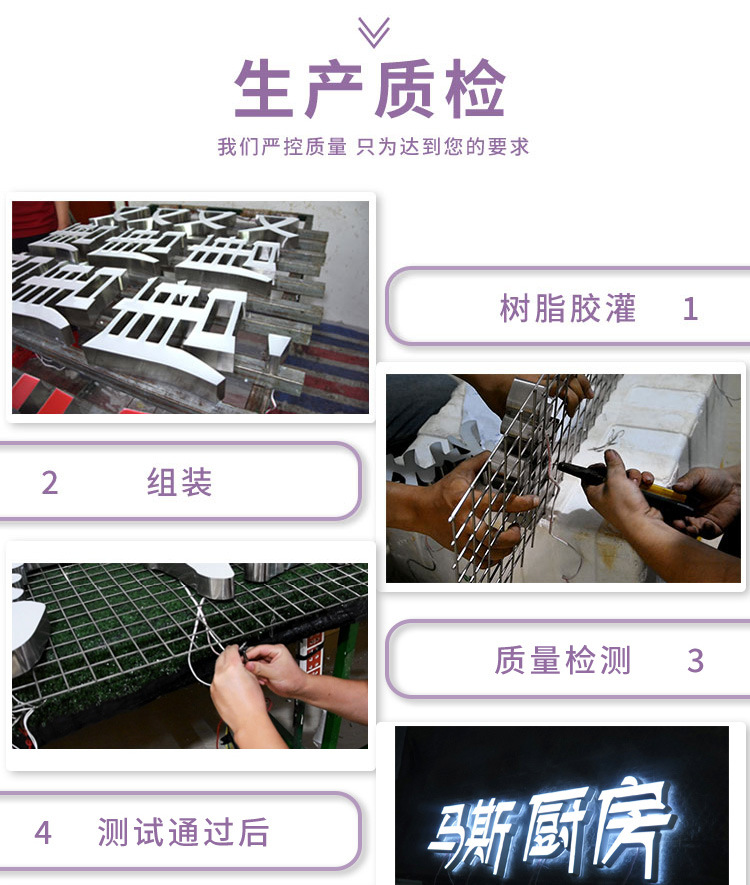 生产质检

我们严控质量 只为达到您的要求

树脂胶灌 1

2 组装

质量检测 3

4 测试通过后

马斯厨房