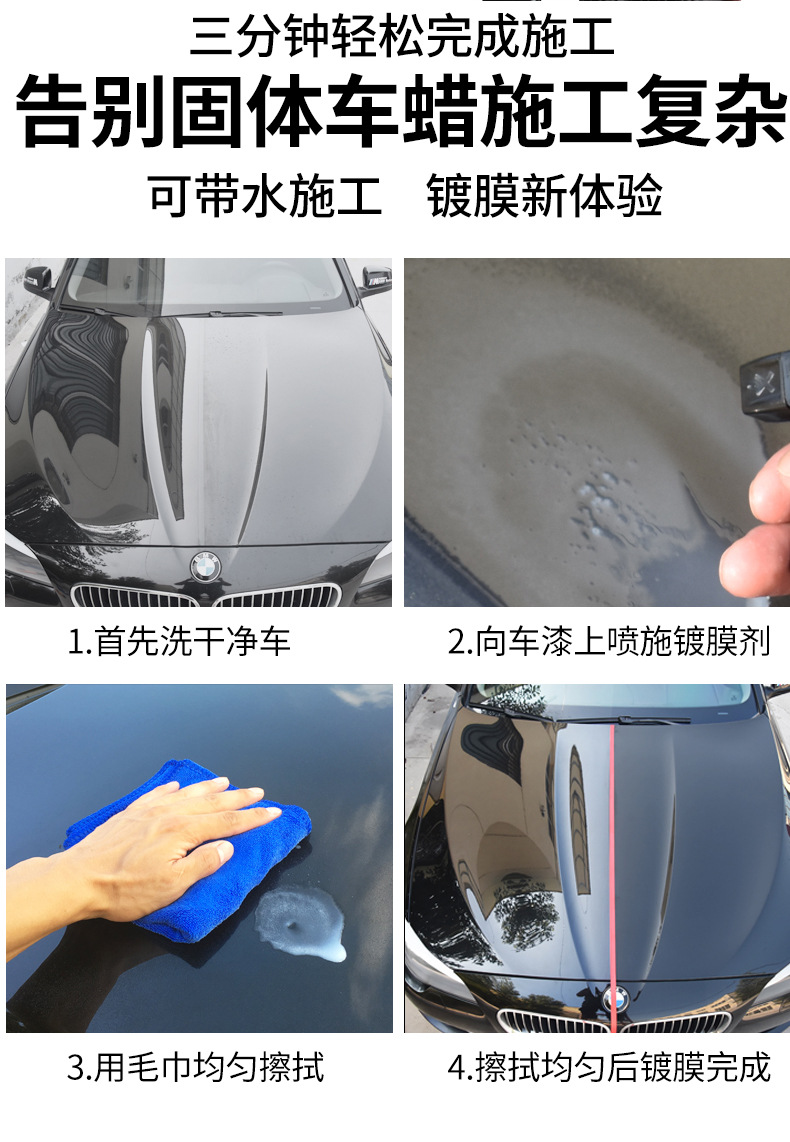 三分钟轻松完成施工
告别固体车蜡施工复杂
可带水施工　镀膜新体验

1.首先洗干净车

2.向车漆上喷施镀膜剂

3.用毛巾均匀擦拭

4.擦拭均匀后镀膜完成