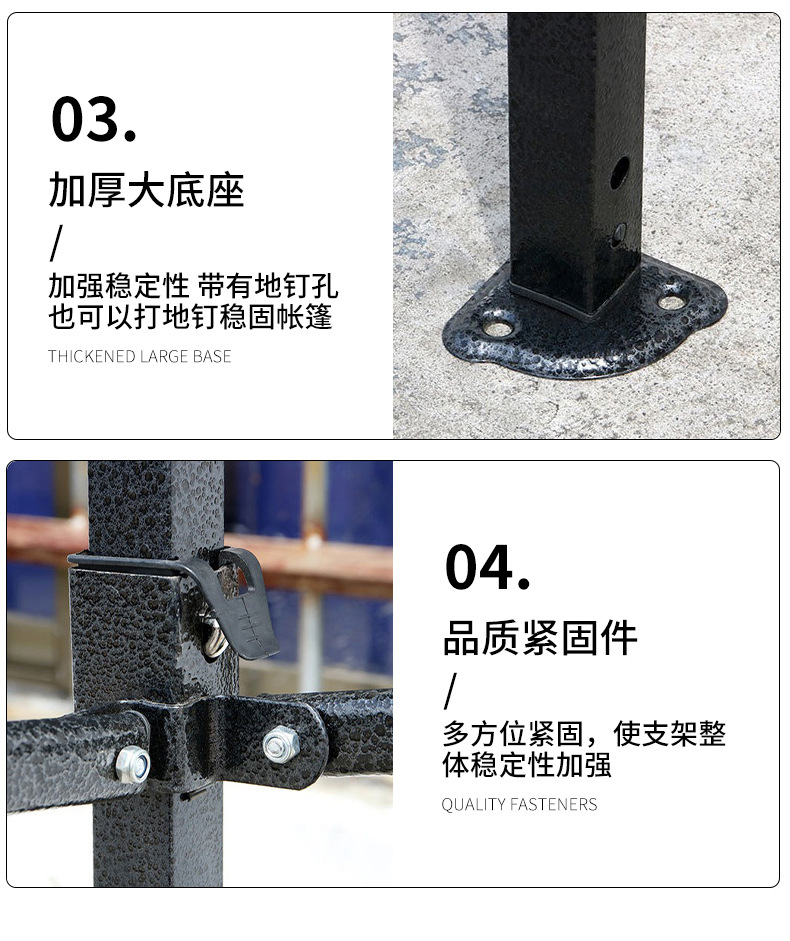 03.

加厚大底座

/

加强稳定性 带有地钉孔
也可以打地钉稳固帐篷

THICKENED LARGE BASE

04.

品质紧固件

/

多方位紧固，使支架整体稳定性加强

QUALITY FASTENERS