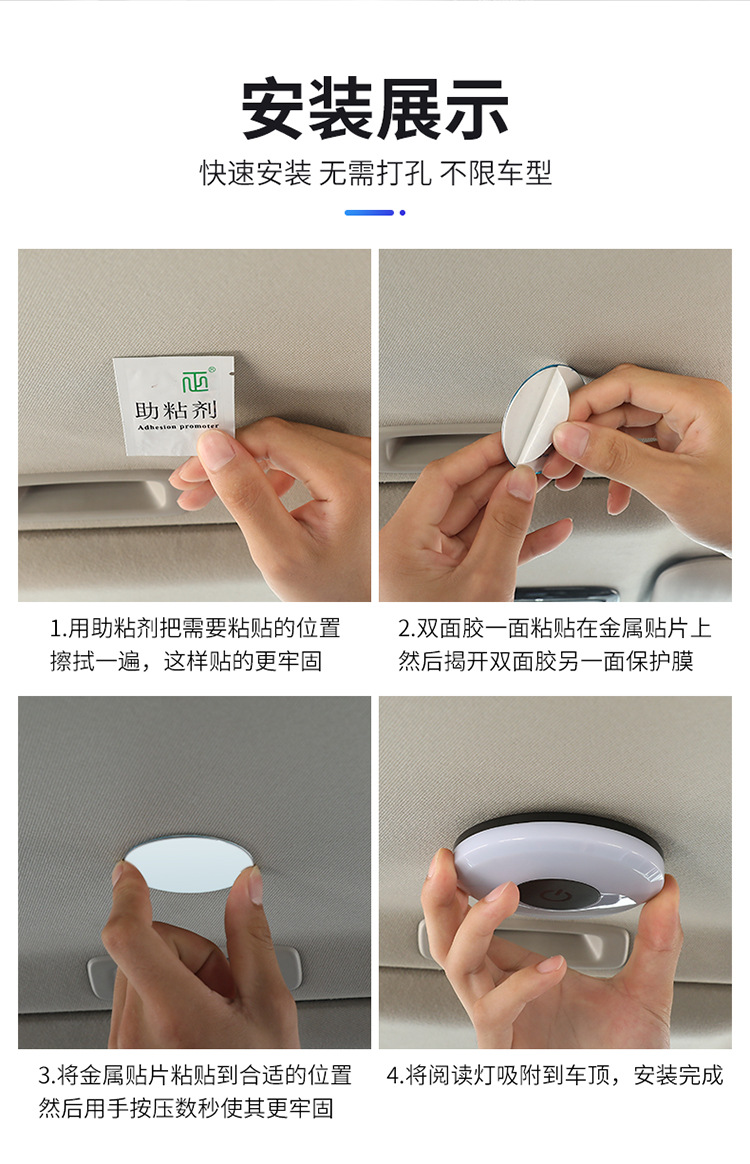 安装展示

快速安装 无需打孔 不限车型

助粘剂
Adhesion promoter

1.用助粘剂把需要粘贴的位置擦拭一遍，这样贴的更牢固

2.双面胶一面粘贴在金属贴片上然后揭开双面胶另一面保护膜

3.将金属贴片粘贴到合适的位置然后用手按压数秒使其更牢固

4.将阅读灯吸附到车顶，安装完成