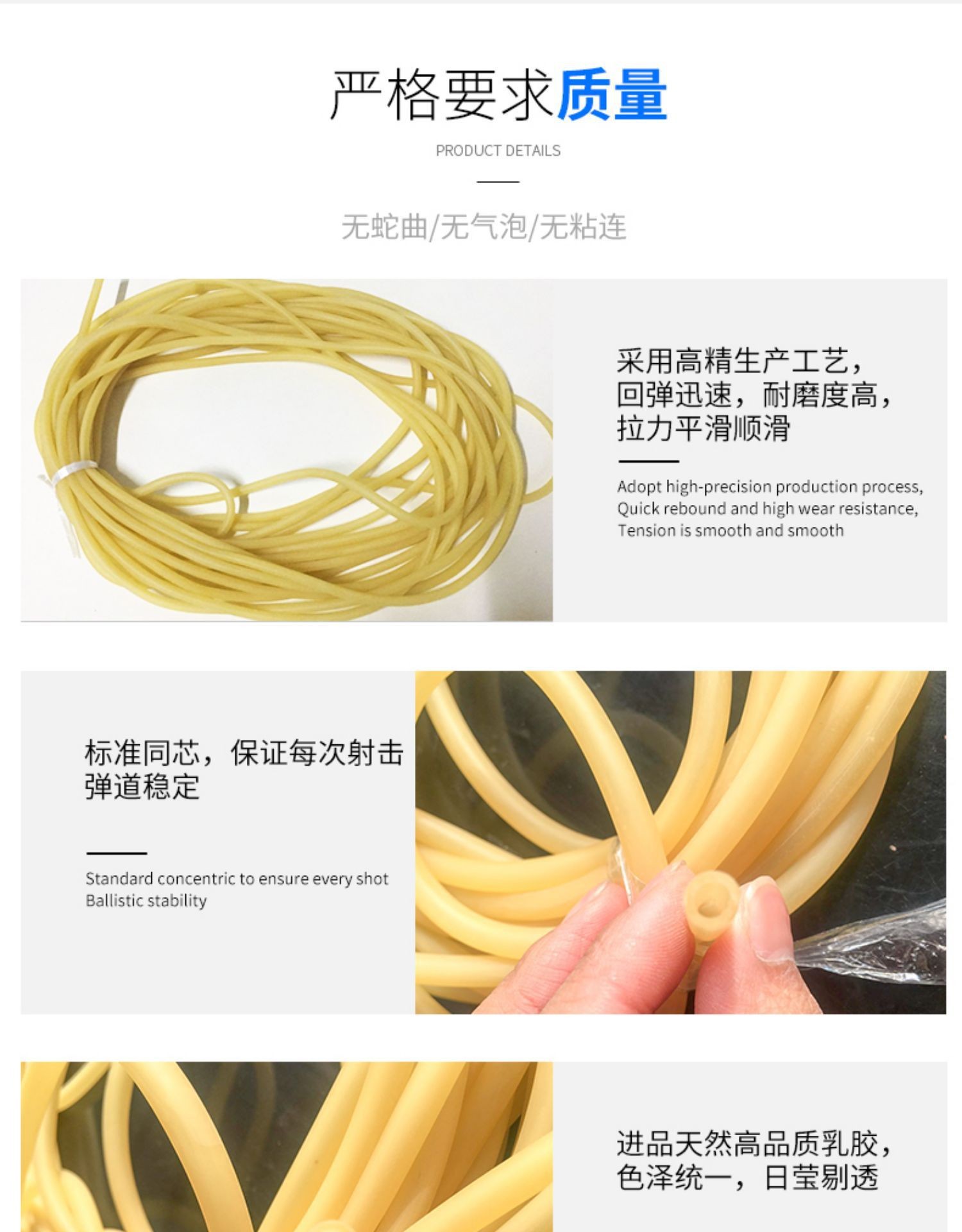 严格要求质量

PRODUCT DETAILS

无蛇曲/无气泡/无粘连

采用高精生产工艺，回弹迅速，耐磨度高，拉力平滑顺滑

Adopt high-precision production process, Quick rebound and high wear resistance, Tension is smooth and smooth

标准同芯，保证每次射击弹道稳定

Standard concentric to ensure every shot Ballistic stability

进品天然高品质乳胶，色泽统一，日莹剔透