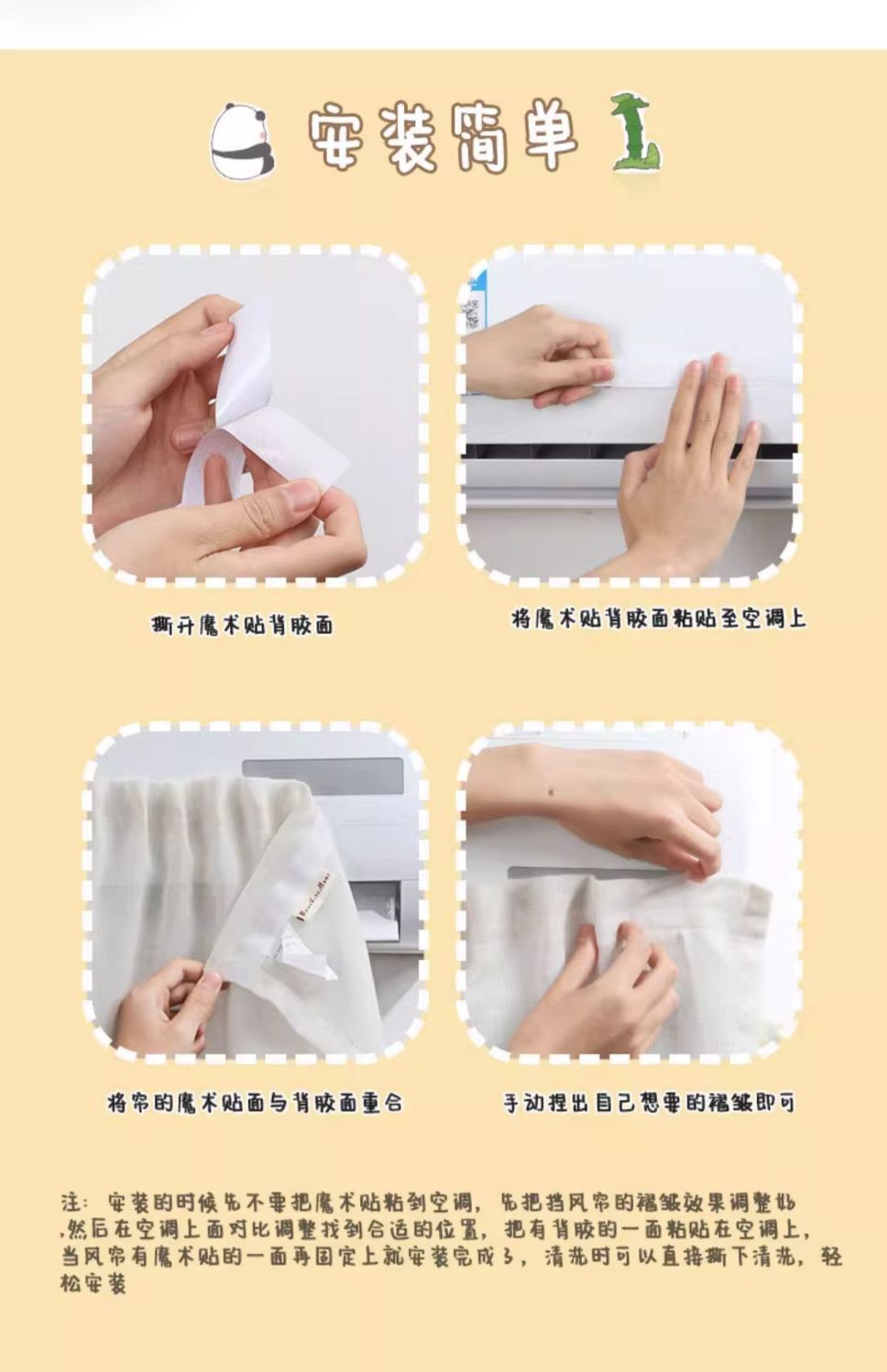 安装简单

撕开魔术贴背胶面

将魔术贴背胶面粘贴至空调上

将帘的魔术贴面与背胶面重合

手动捏出自己想要的褶皱即可

注：安装的时候先不要把魔术贴粘到空调，先把挡风帘的褶皱效果调整好，然后在空调上面对比调整找到合适的位置，把有背胶的一面粘贴在空调上，当风帘有魔术贴的一面再固定上就安装完成了，清洗时可以直接撕下清洗，轻松安装