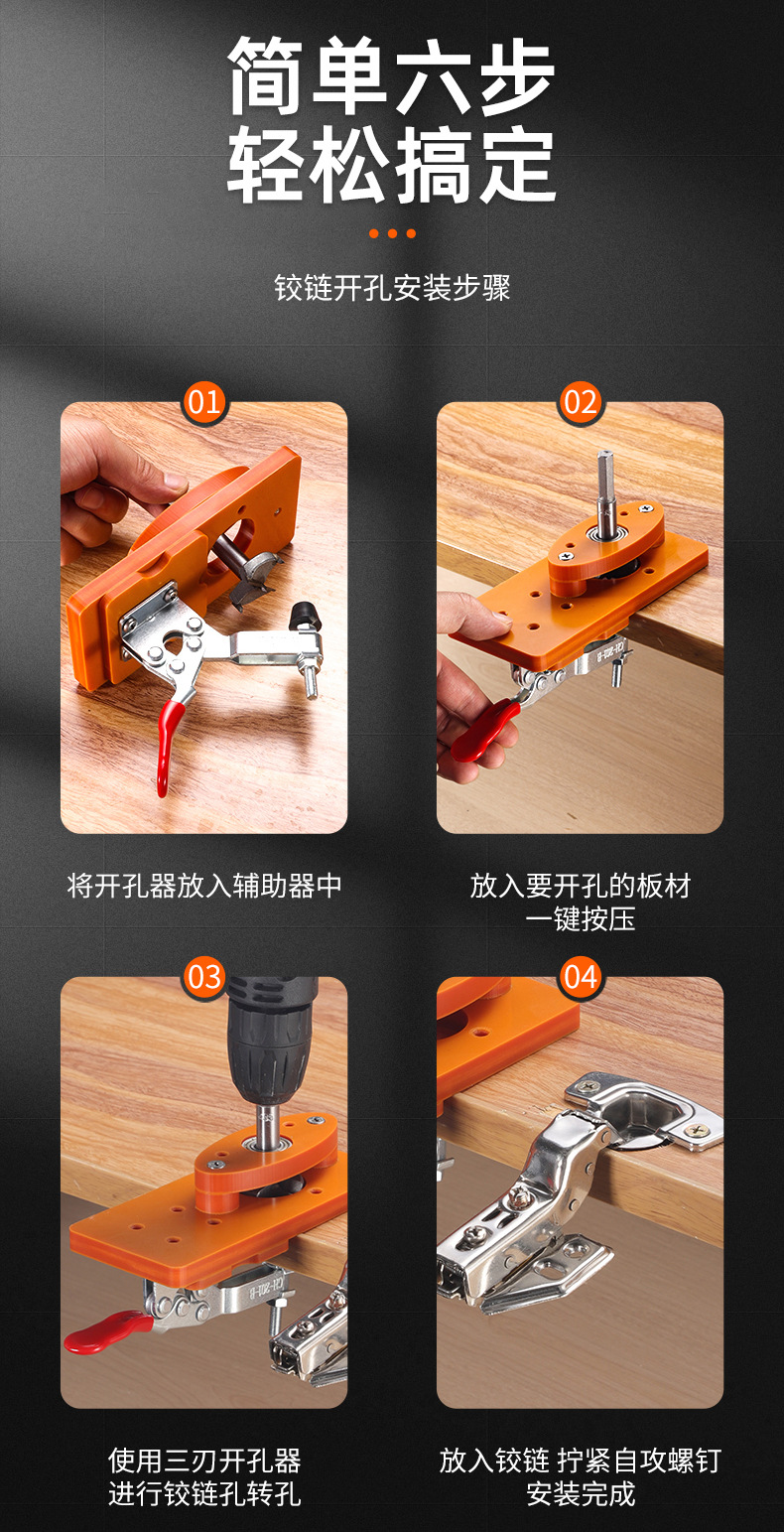 简单六步
轻松搞定

铰链开孔安装步骤

01

将开孔器放入辅助器中

02

放入要开孔的板材
一键按压

03

使用三刃开孔器
进行铰链孔转孔

04

放入铰链 拧紧自攻螺钉
安装完成