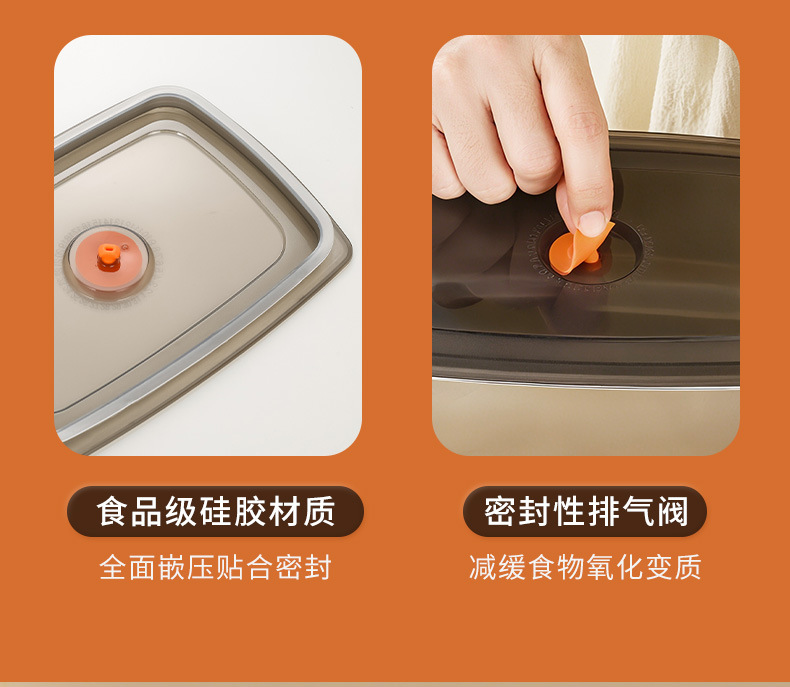 食品级硅胶材质

全面嵌压贴合密封

密封性排气阀

减缓食物氧化变质