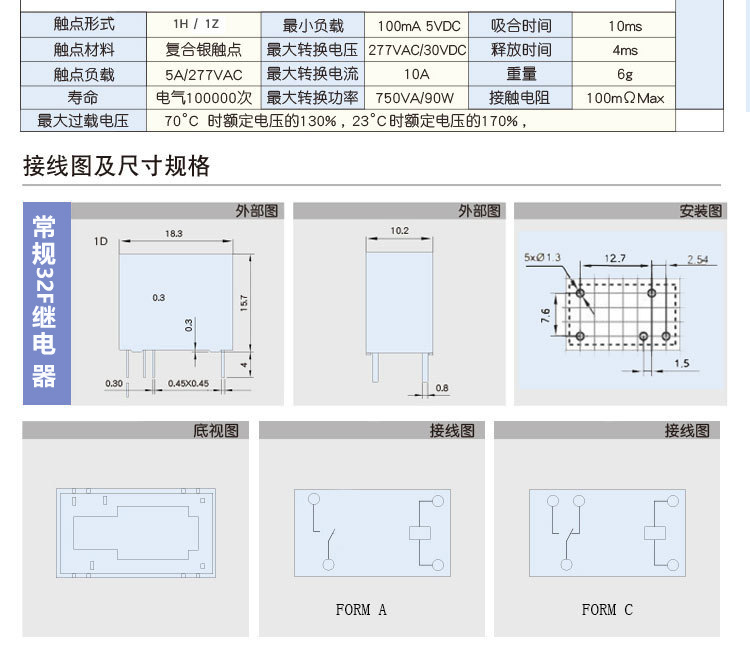 | 触点形式 | 1H / 1Z | 最小负载 | 100mA 5VDC | 吸合时间 | 10ms |
|---|---|---|---|---|---|
| 触点材料 | 复合银触点 | 最大转换电压 | 277VAC/30VDC | 释放时间 | 4ms |
| 触点负载 | 5A/277VAC | 最大转换电流 | 10A | 重量 | 6g |
| 寿命 | 电气100000次 | 最大转换功率 | 750VA/90W | 接触电阻 | 100mΩMax |
| 最大过载电压 | 70°C 时额定电压的130%，23°C时额定电压的170%， | | | | |

接线图及尺寸规格

常规32F继电器

外部图

1D

18.3

0.3

0.3

15.7

4

0.30

0.45X0.45

外部图

10.2

0.8

安装图

5xØ1.3

12.7

2.54

7.6

1.5

底视图

接线图

FORM A

接线图

FORM C