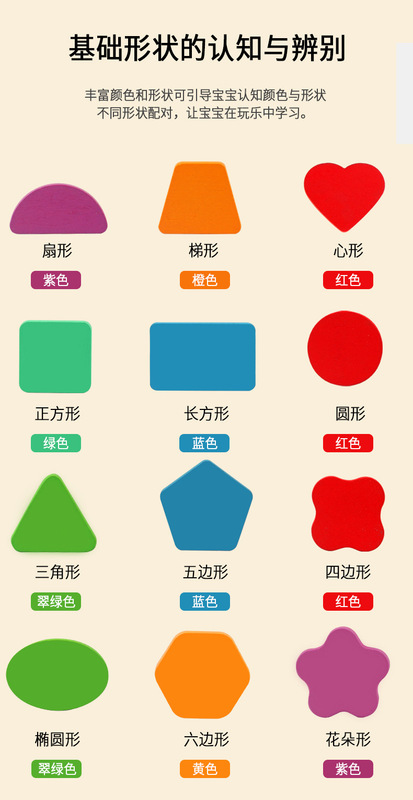 基础形状的认知与辨别

丰富颜色和形状可引导宝宝认知颜色与形状
不同形状配对，让宝宝在玩乐中学习。

扇形
紫色

梯形
橙色

心形
红色

正方形
绿色

长方形
蓝色

圆形
红色

三角形
翠绿色

五边形
蓝色

四边形
红色

椭圆形
翠绿色

六边形
黄色

花朵形
紫色