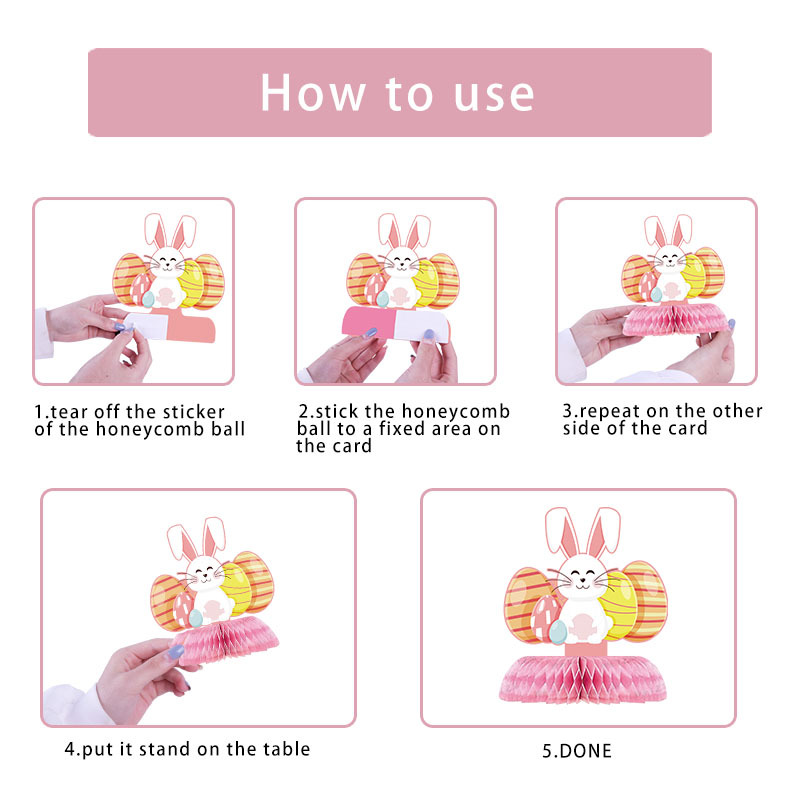 How to use

1.tear off the sticker of the honeycomb ball

2.stick the honeycomb ball to a fixed area on the card

3.repeat on the other side of the card

4.put it stand on the table

5.DONE