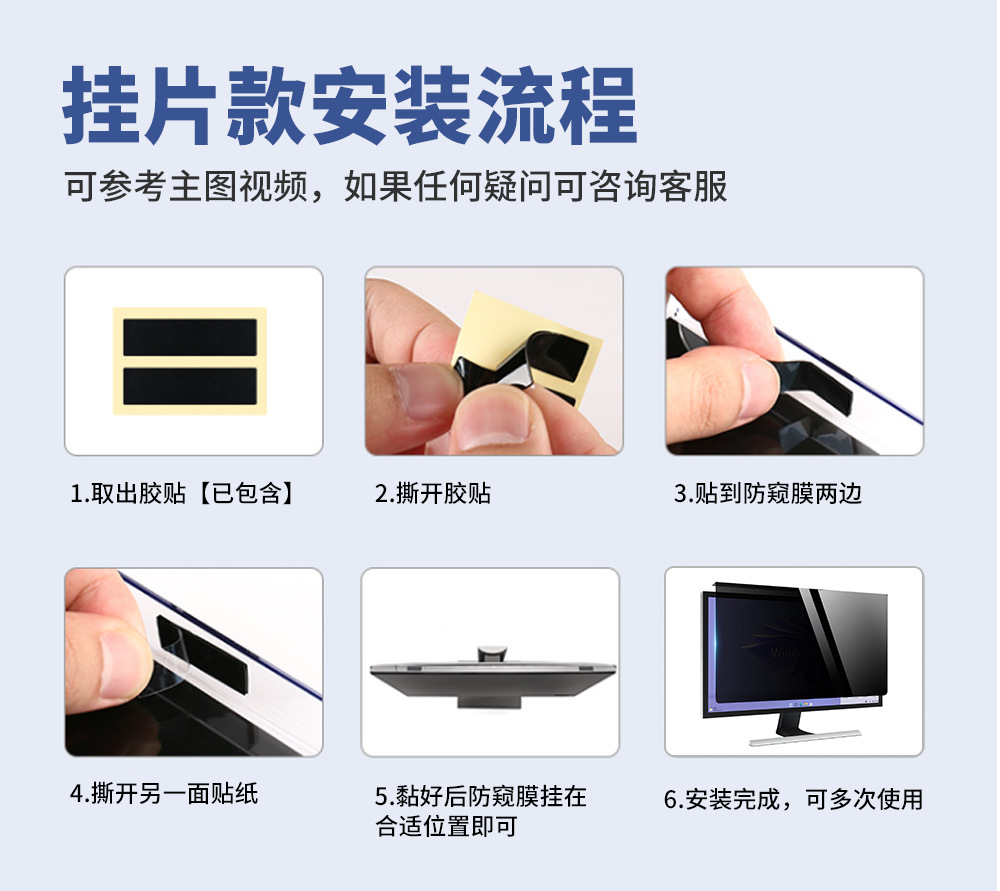 挂片款安装流程

可参考主图视频，如果任何疑问可咨询客服

1.取出胶贴【已包含】

2.撕开胶贴

3.贴到防窥膜两边

4.撕开另一面贴纸

5.黏好后防窥膜挂在合适位置即可

6.安装完成，可多次使用