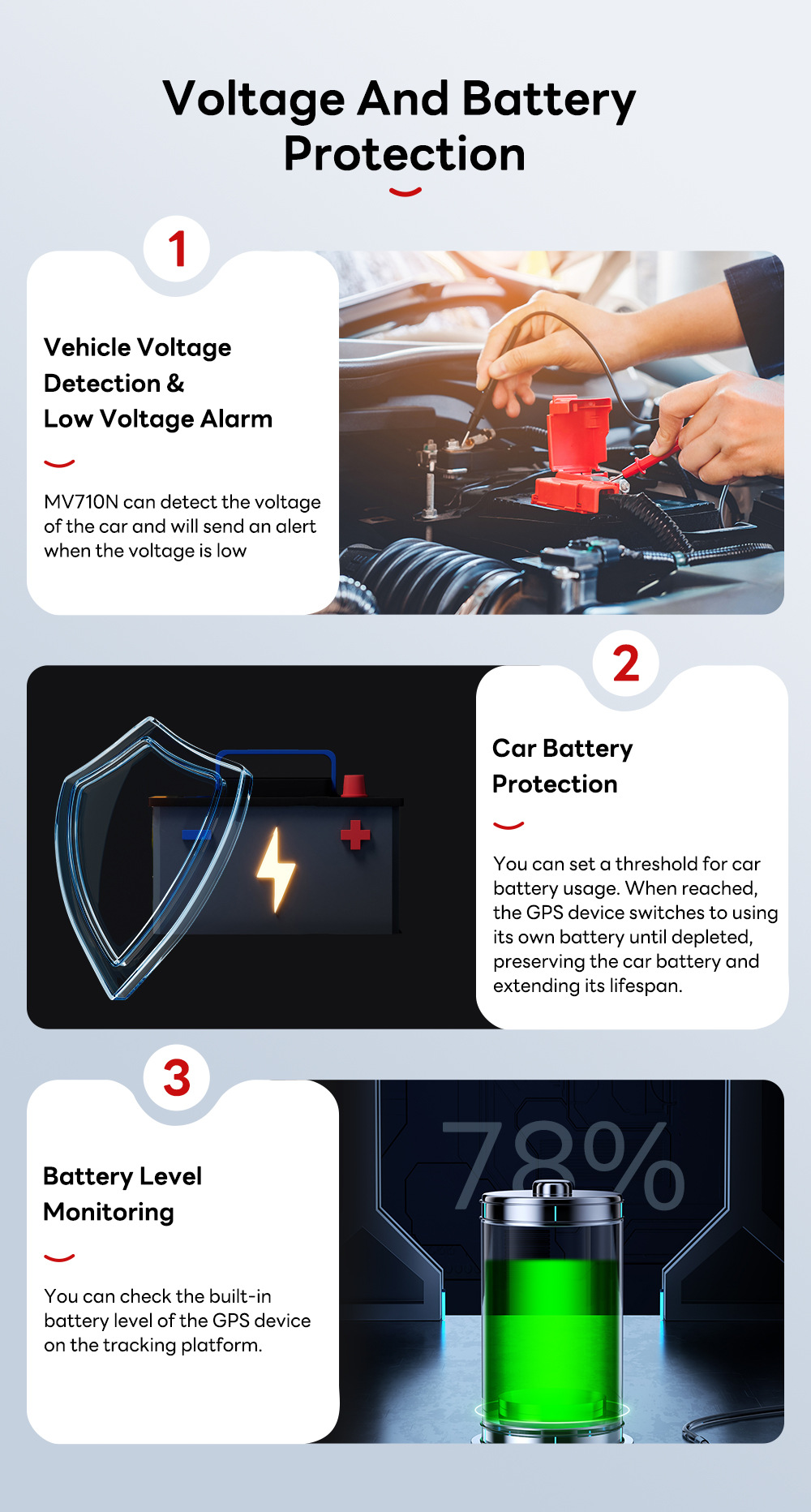 Voltage And Battery Protection

1

Vehicle Voltage Detection & Low Voltage Alarm

MV710N can detect the voltage of the car and will send an alert when the voltage is low

2

Car Battery Protection

You can set a threshold for car battery usage. When reached, the GPS device switches to using its own battery until depleted, preserving the car battery and extending its lifespan.

3

Battery Level Monitoring

You can check the built-in battery level of the GPS device on the tracking platform.

78%