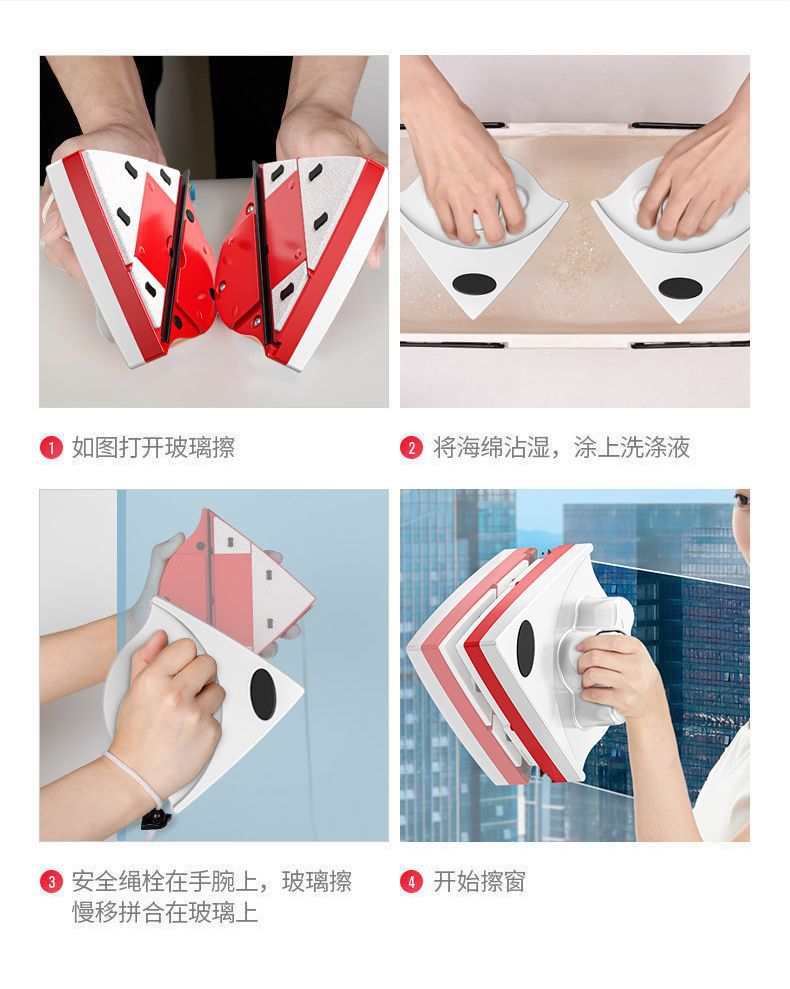 1 如图打开玻璃擦

2 将海绵沾湿，涂上洗涤液

3 安全绳栓在手腕上，玻璃擦慢移拼合在玻璃上

4 开始擦窗