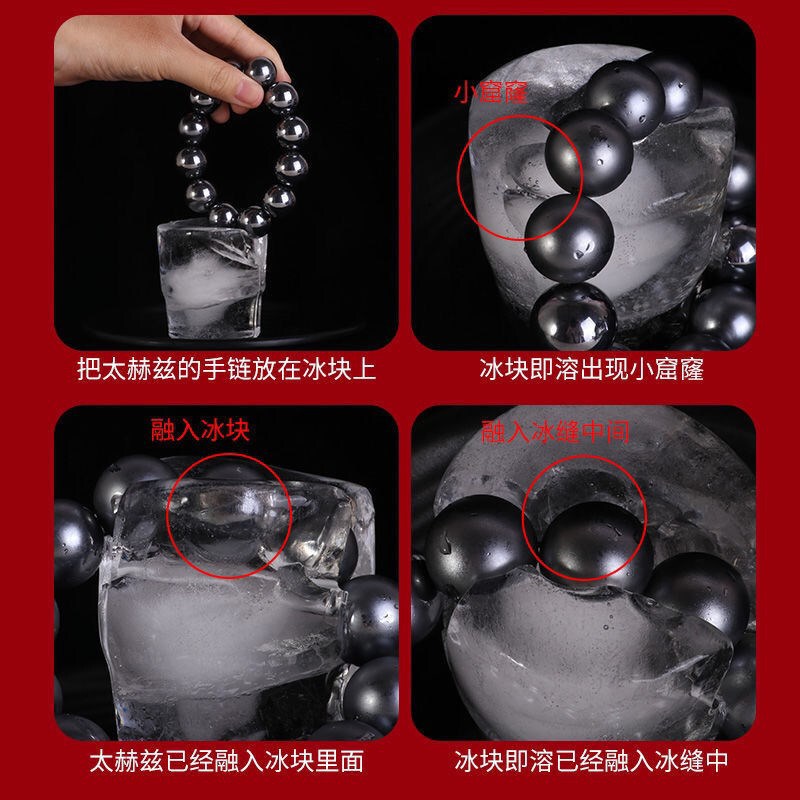 把太赫兹的手链放在冰块上

小窟窿

冰块即溶出现小窟窿

融入冰块

太赫兹已经融入冰块里面

融入冰缝中间

冰块即溶已经融入冰缝中