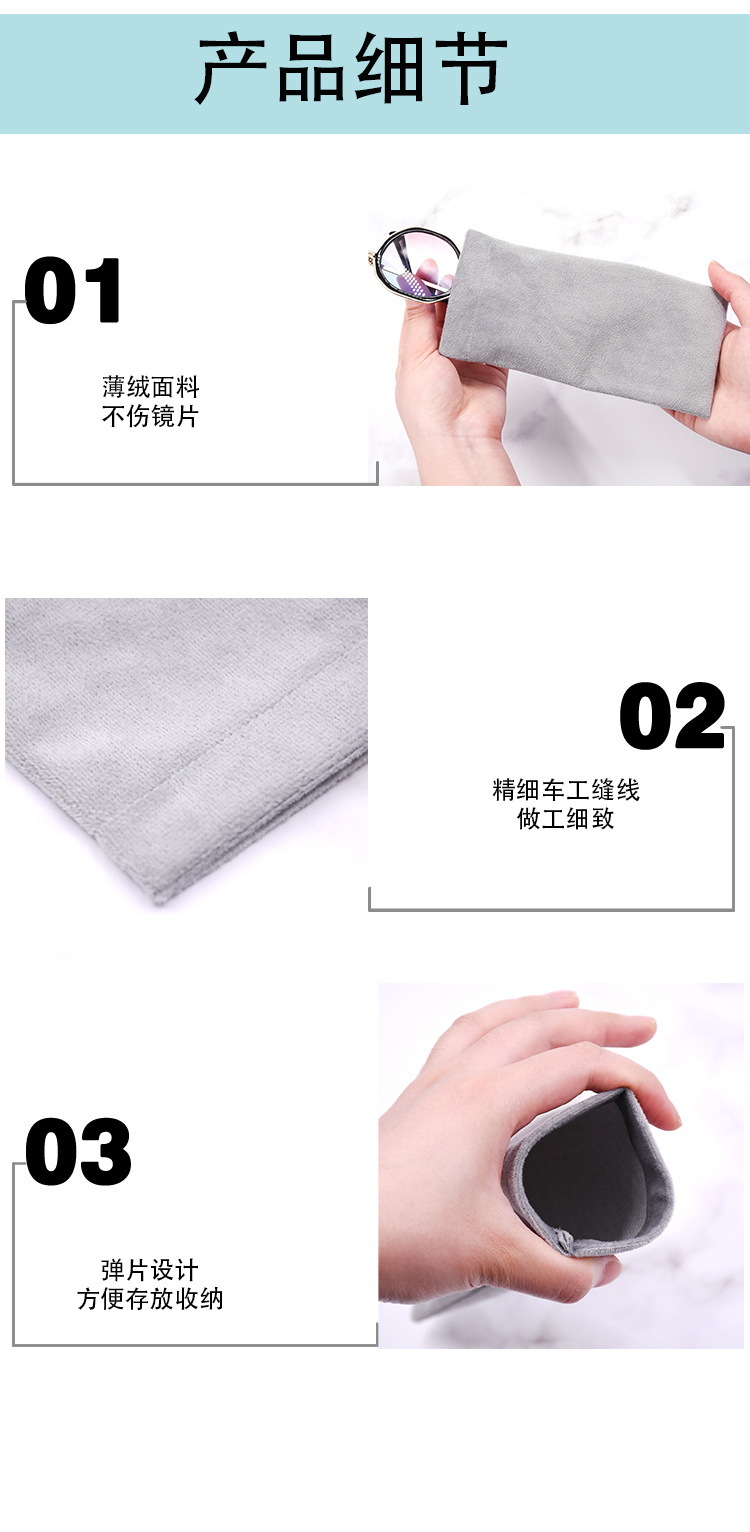 产品细节

01

薄绒面料
不伤镜片

02

精细车工缝线
做工细致

03

弹片设计
方便存放收纳