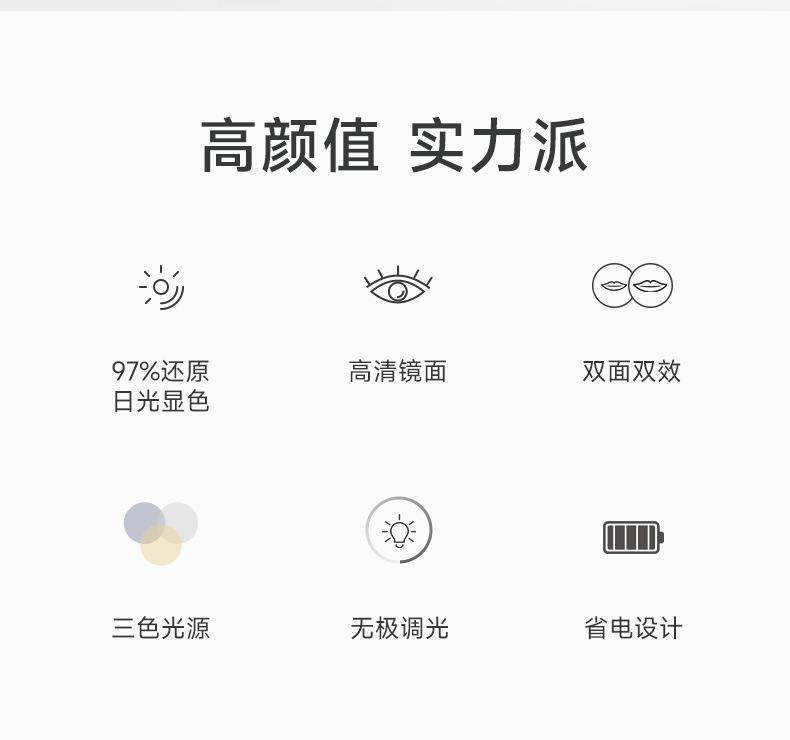 高颜值 实力派

97%还原
日光显色

高清镜面

双面双效

三色光源

无极调光

省电设计