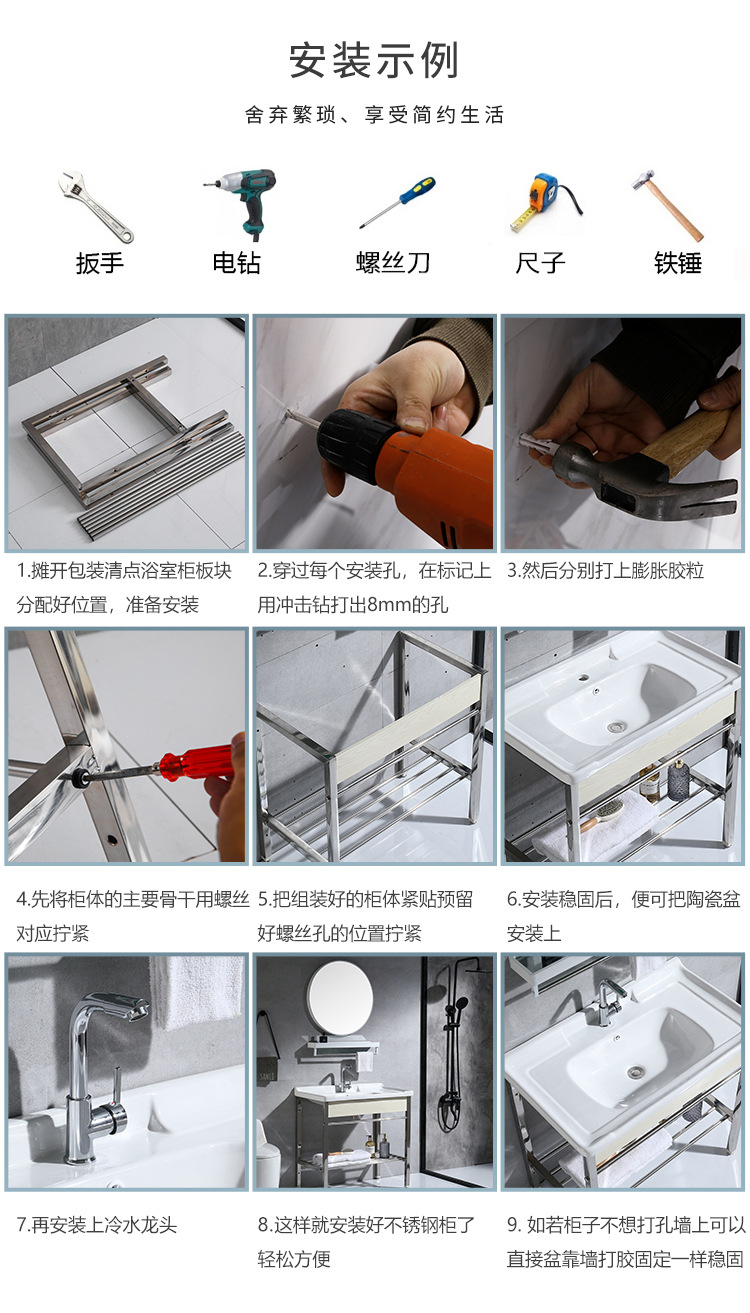 安装示例

舍弃繁琐、享受简约生活

扳手

电钻

螺丝刀

尺子

铁锤

1.摊开包装清点浴室柜板块分配好位置，准备安装

2.穿过每个安装孔，在标记上用冲击钻打出8mm的孔

3.然后分别打上膨胀胶粒

4.先将柜体的主要骨干用螺丝对应拧紧

5.把组装好的柜体紧贴预留好螺丝孔的位置拧紧

6.安装稳固后，便可把陶瓷盆安装上

7.再安装上冷水龙头

8.这样就安装好不锈钢柜了轻松方便

9. 如若柜子不想打孔墙上可以直接盆靠墙打胶固定一样稳固