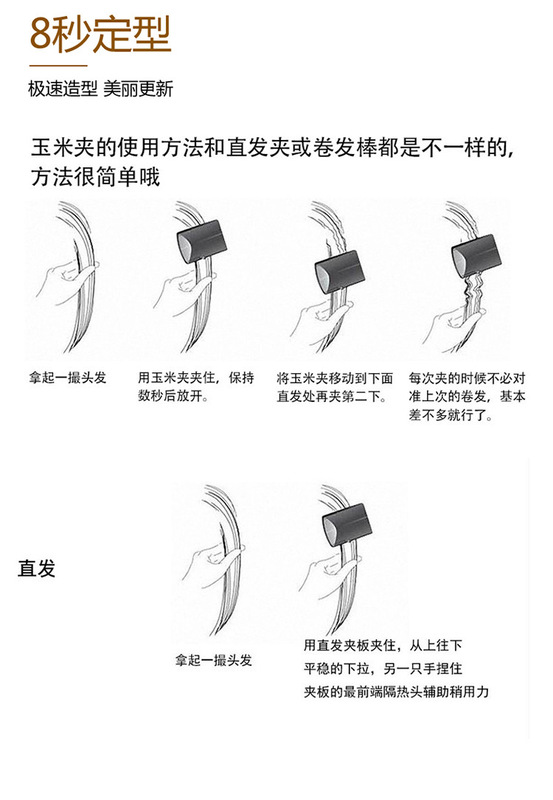 8秒定型

极速造型 美丽更新

玉米夹的使用方法和直发夹或卷发棒都是不一样的，方法很简单哦

拿起一撮头发

用玉米夹夹住，保持数秒后放开。

将玉米夹移动到下面直发处再夹第二下。

每次夹的时候不必对准上次的卷发，基本差不多就行了。

直发

拿起一撮头发

用直发夹板夹住，从上往下平稳的下拉，另一只手捏住夹板的最前端隔热头辅助稍用力