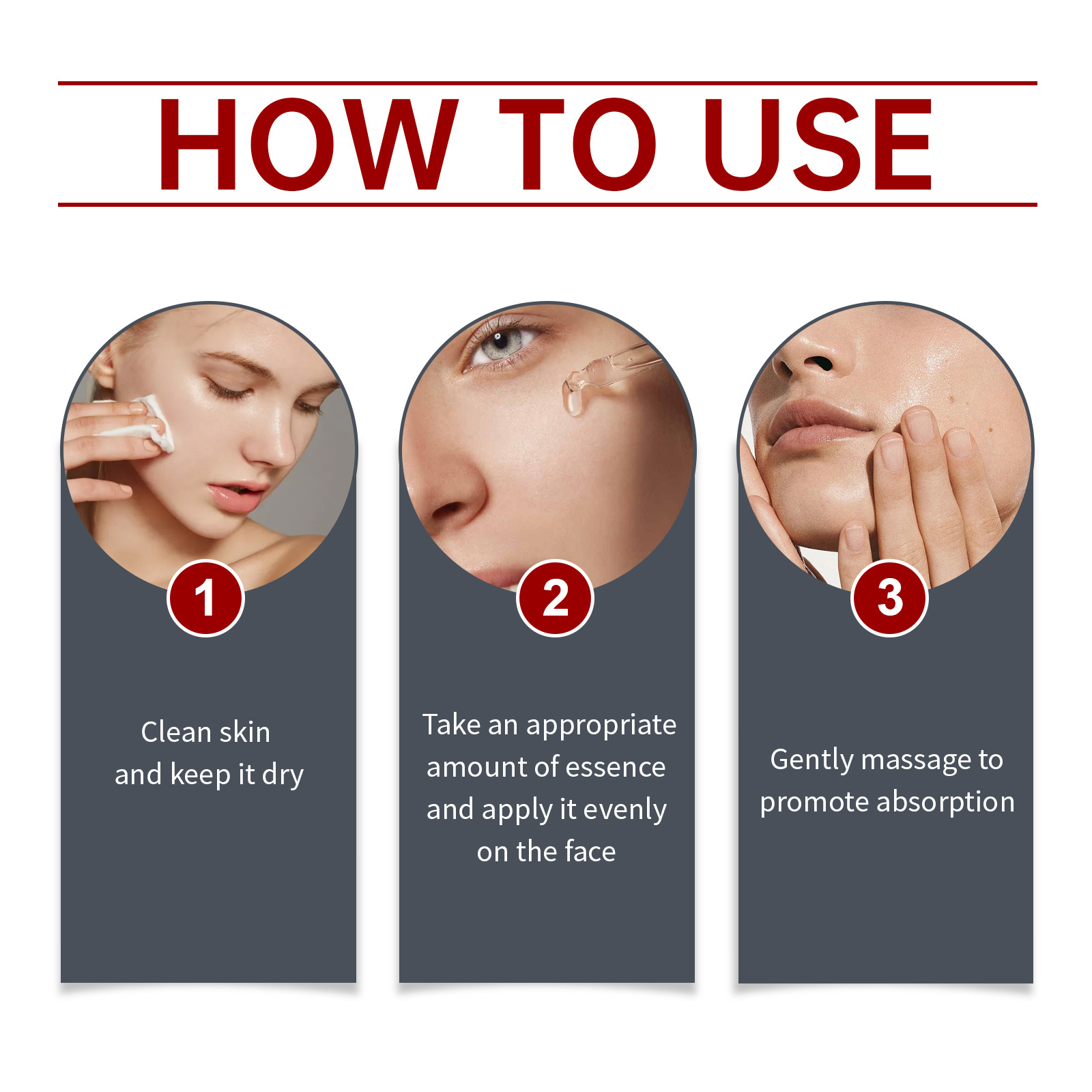 HOW TO USE

1

Clean skin and keep it dry

2

Take an appropriate amount of essence and apply it evenly on the face

3

Gently massage to promote absorption