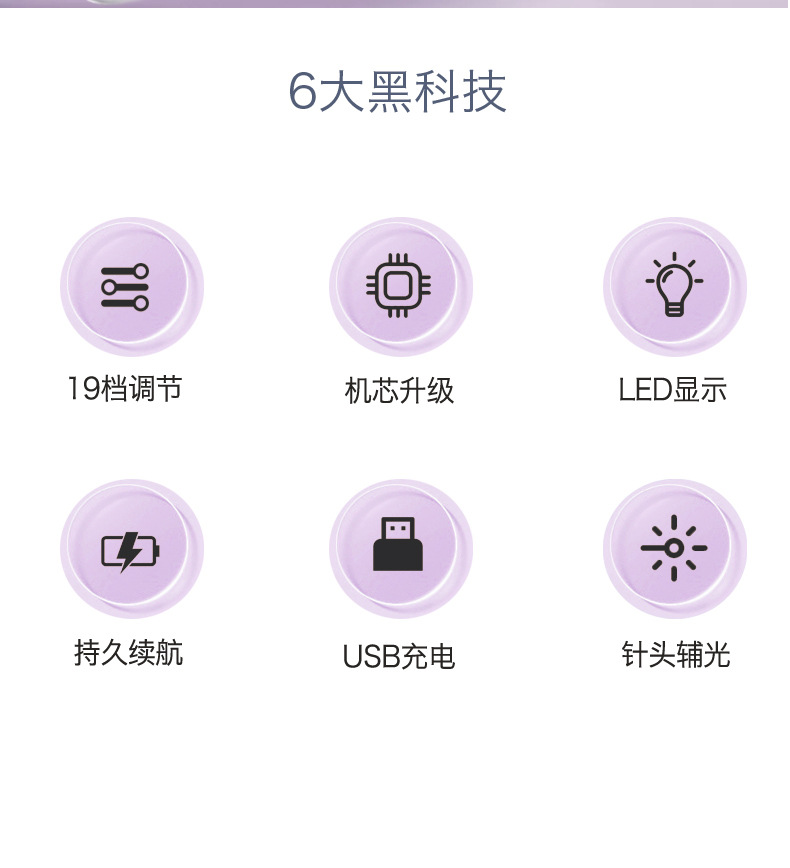 6大黑科技

19档调节

机芯升级

LED显示

持久续航

USB充电

针头辅光