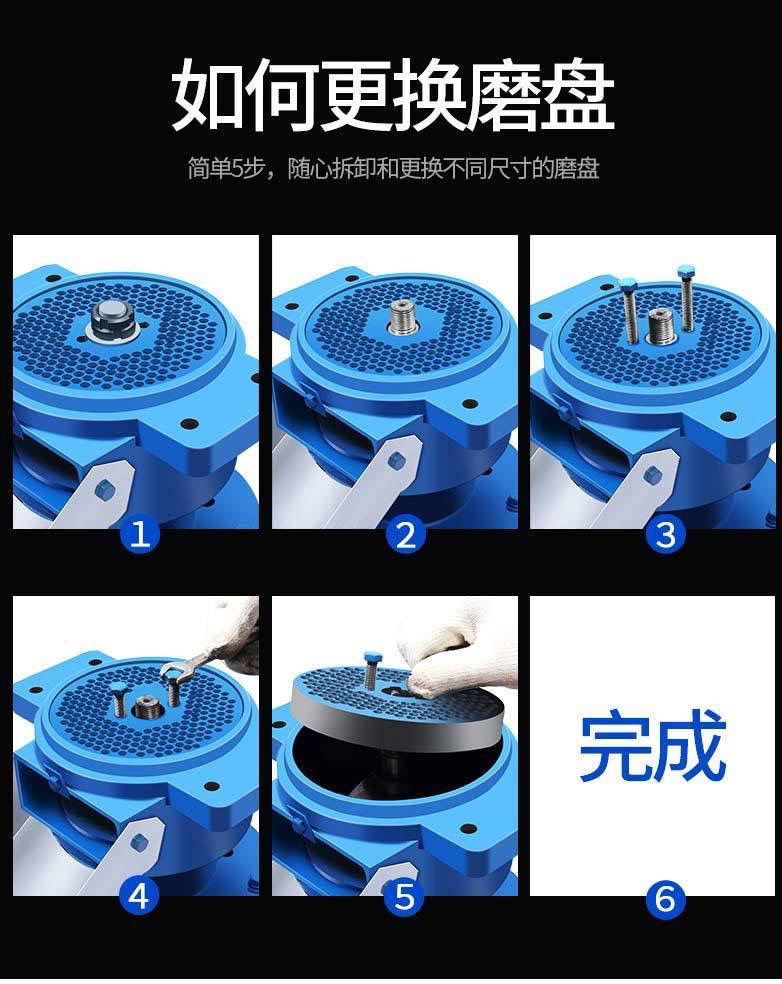 如何更换磨盘

简单5步，随心拆卸和更换不同尺寸的磨盘

1

2

3

4

5

完成

6