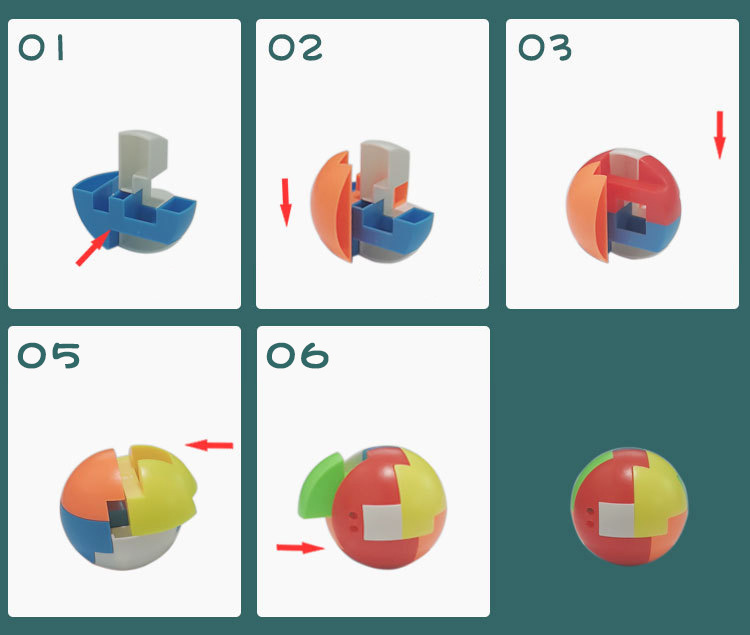 01

02

03

05

06