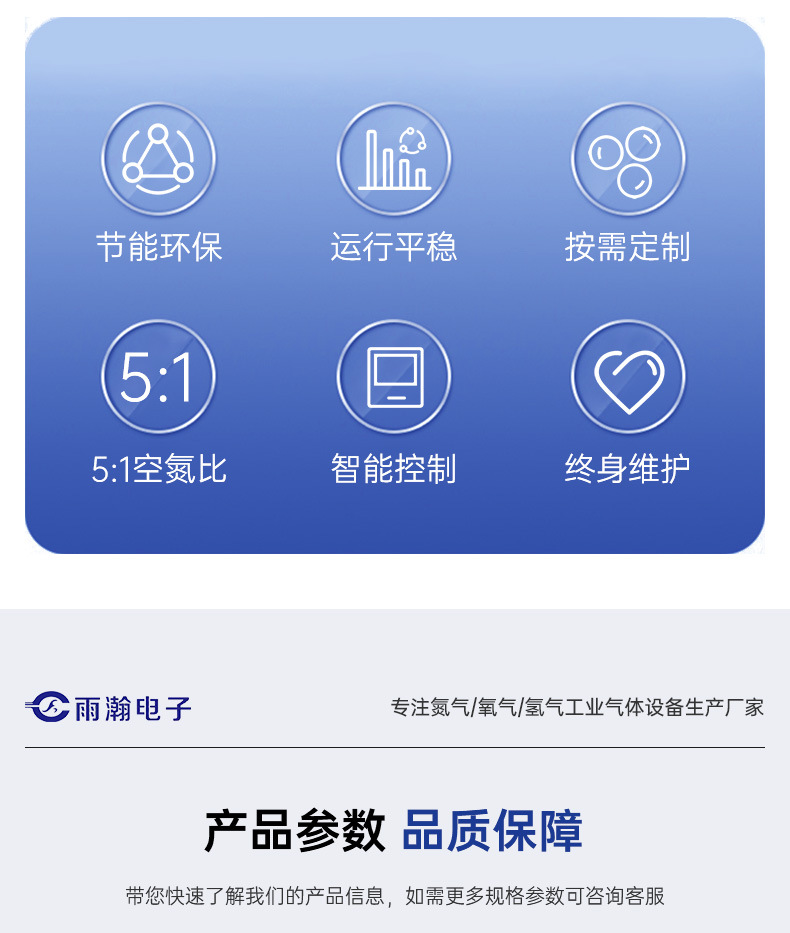 节能环保

运行平稳

按需定制

5:1

5:1空氮比

智能控制

终身维护

雨瀚电子

专注氮气/氧气/氢气工业气体设备生产厂家

产品参数 品质保障

带您快速了解我们的产品信息，如需更多规格参数可咨询客服