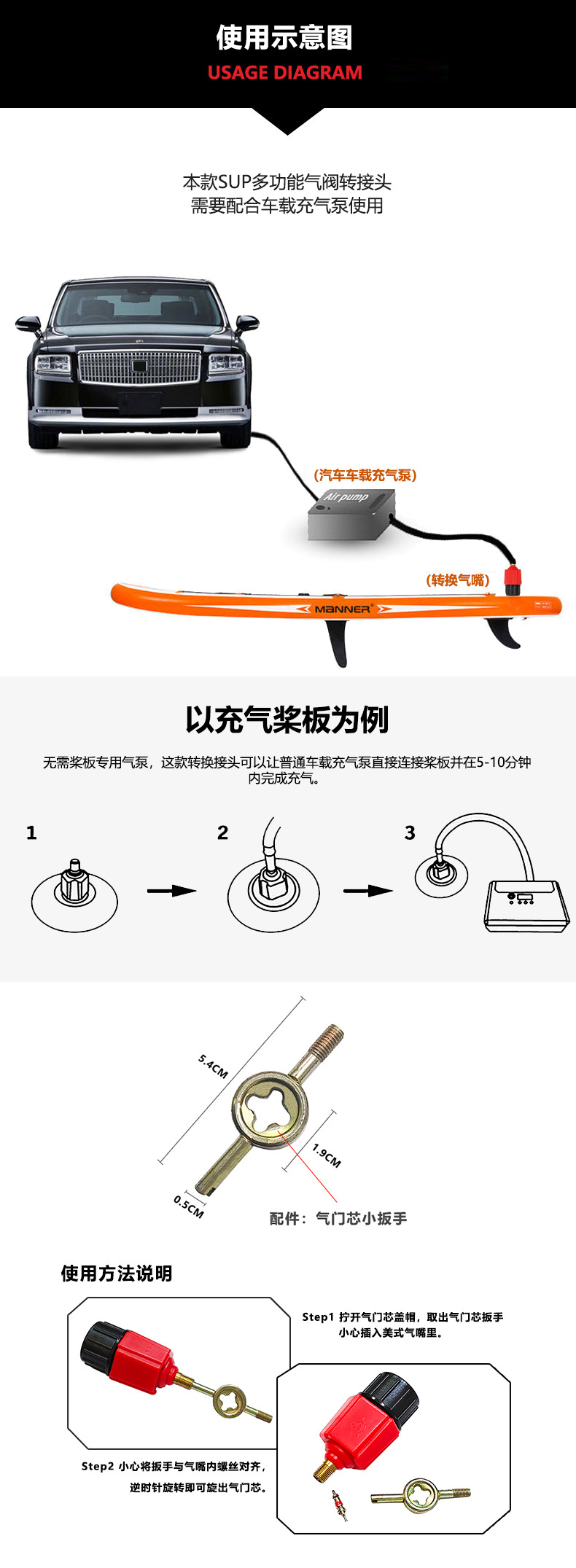 使用示意图
USAGE DIAGRAM

本款SUP多功能气阀转接头
需要配合车载充气泵使用

(汽车车载充气泵)

Air pump

(转换气嘴)

MANNER

以充气桨板为例

无需桨板专用气泵，这款转换接头可以让普通车载充气泵直接连接桨板并在5-10分钟内完成充气。

1

2

3

5.4CM

1.9CM

0.5CM

配件：气门芯小扳手

使用方法说明

Step1 拧开气门芯盖帽，取出气门芯扳手小心插入美式气嘴里。

Step2 小心将扳手与气嘴内螺丝对齐，逆时针旋转即可旋出气门芯。