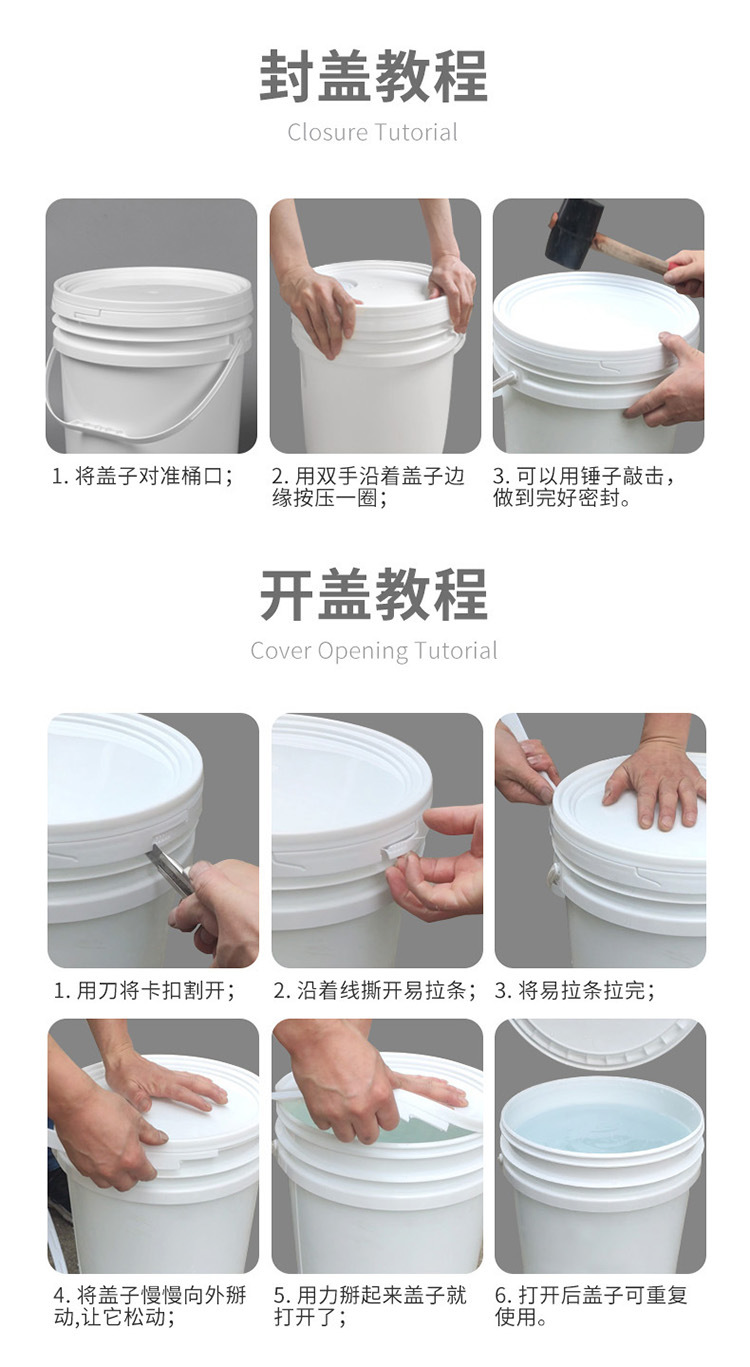 封盖教程

Closure Tutorial

1. 将盖子对准桶口；

2. 用双手沿着盖子边缘按压一圈；

3. 可以用锤子敲击，做到完好密封。

开盖教程

Cover Opening Tutorial

1. 用刀将卡扣割开；

2. 沿着线撕开易拉条；

3. 将易拉条拉完；

4. 将盖子慢慢向外掰动,让它松动；

5. 用力掰起来盖子就打开了；

6. 打开后盖子可重复使用。