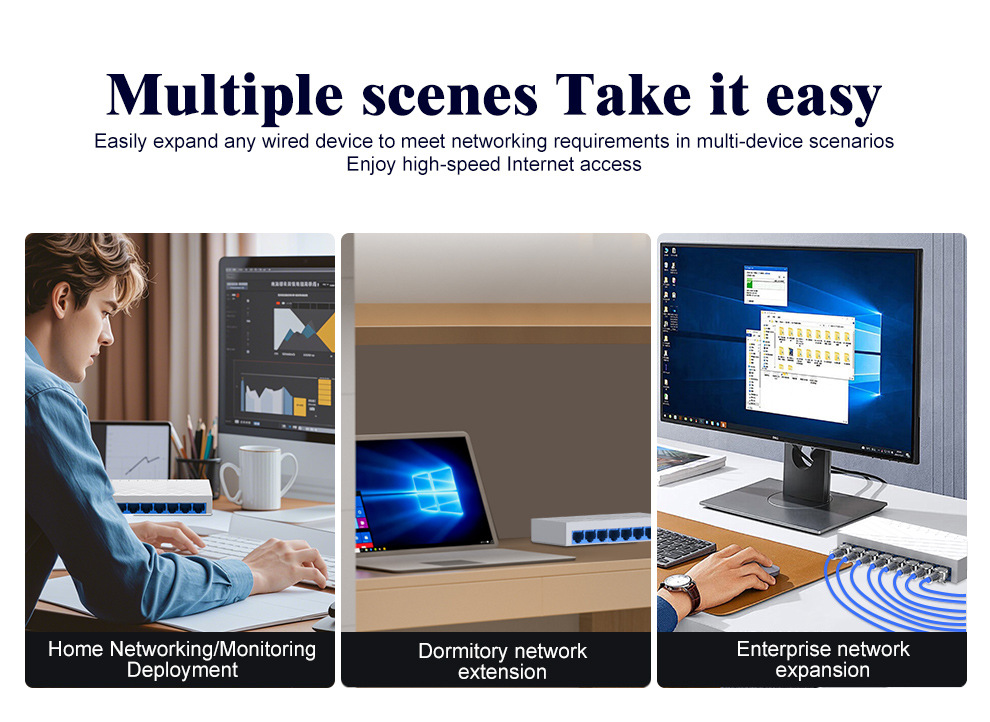 Multiple scenes Take it easy
Easily expand any wired device to meet networking requirements in multi-device scenarios
Enjoy high-speed Internet access

Home Networking/Monitoring Deployment

Dormitory network extension

Enterprise network expansion