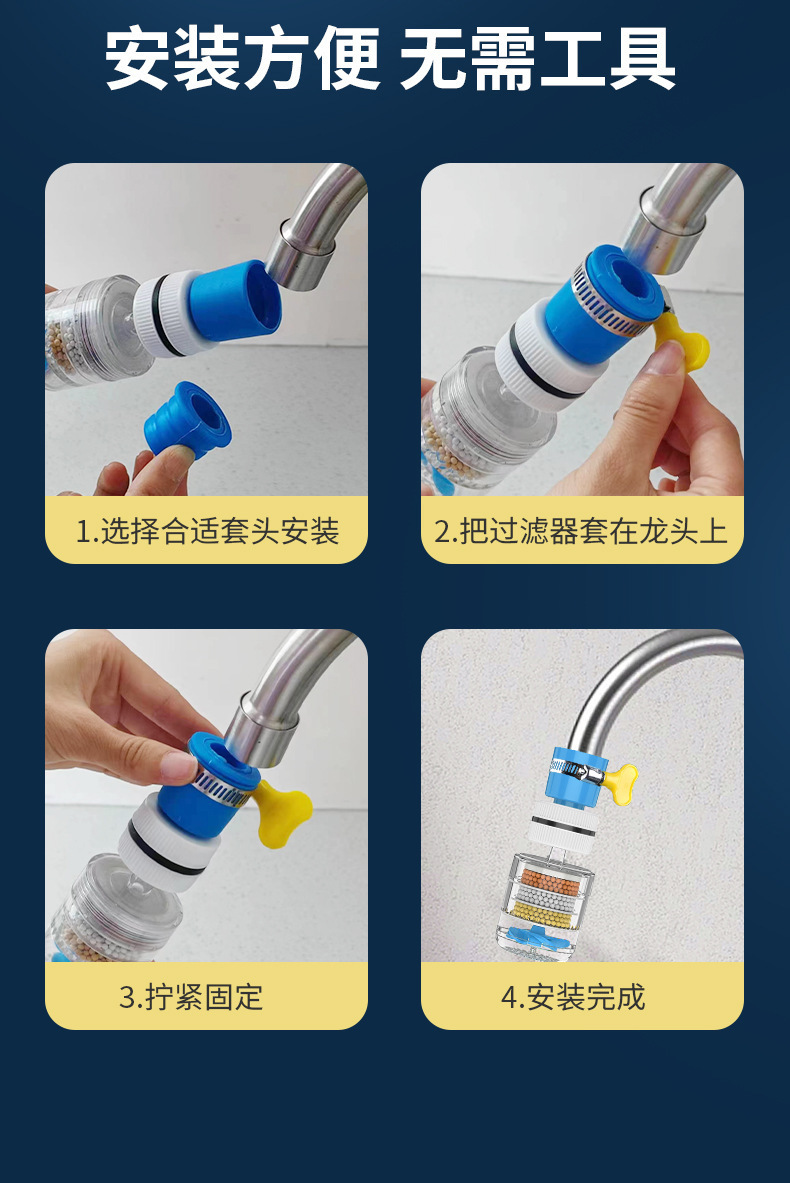 安装方便 无需工具

1.选择合适套头安装

2.把过滤器套在龙头上

3.拧紧固定

4.安装完成