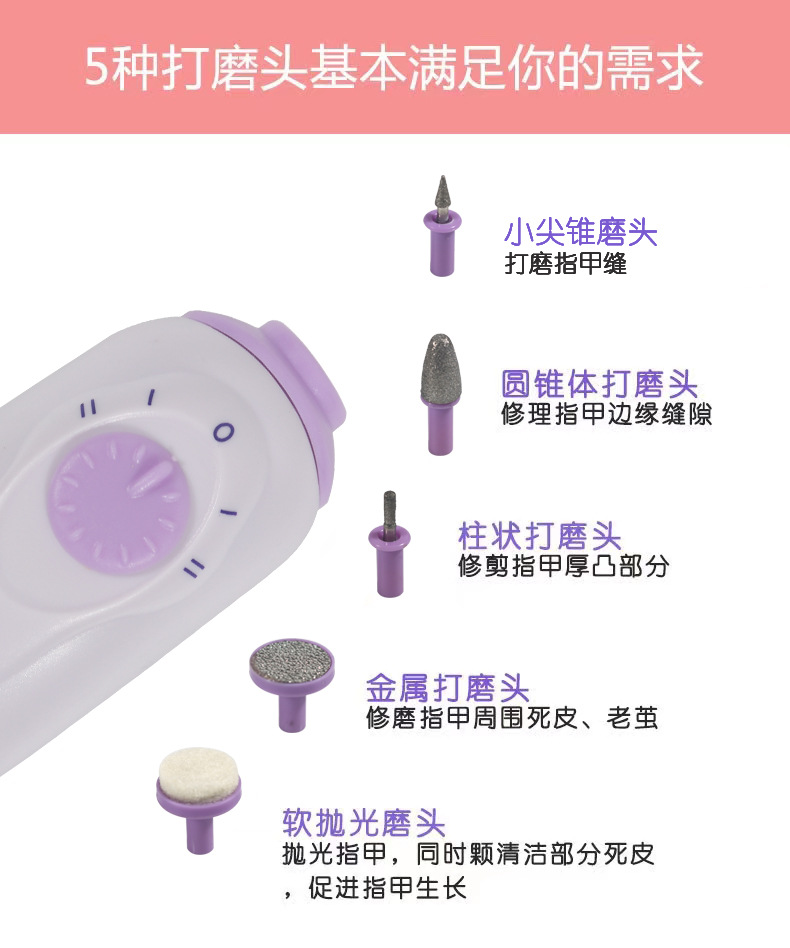 5种打磨头基本满足你的需求

II I O I II

小尖锥磨头
打磨指甲缝

圆锥体打磨头
修理指甲边缘缝隙

柱状打磨头
修剪指甲厚凸部分

金属打磨头
修磨指甲周围死皮、老茧

软抛光磨头
抛光指甲，同时颗清洁部分死皮，促进指甲生长