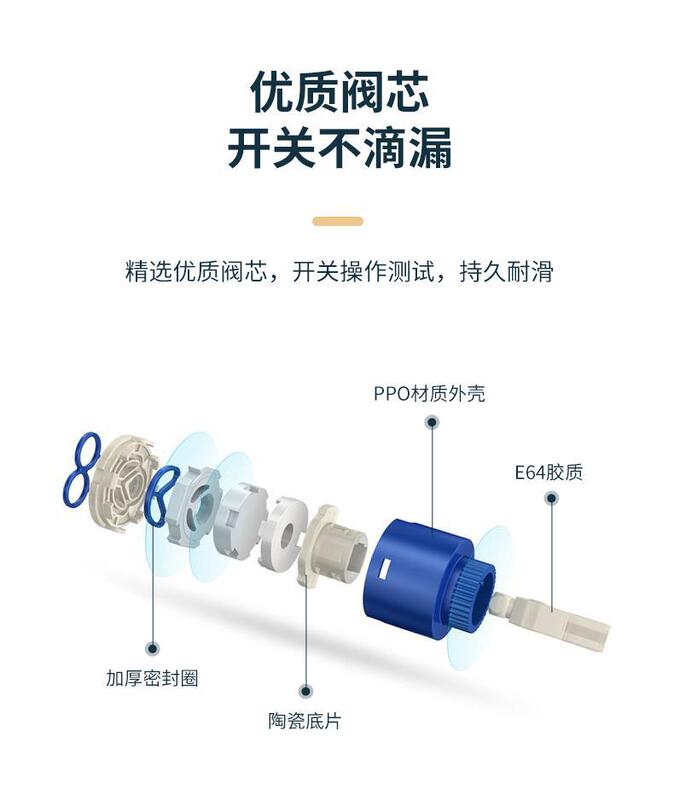 优质阀芯
开关不滴漏

精选优质阀芯，开关操作测试，持久耐滑

PPO材质外壳

E64胶质

加厚密封圈

陶瓷底片