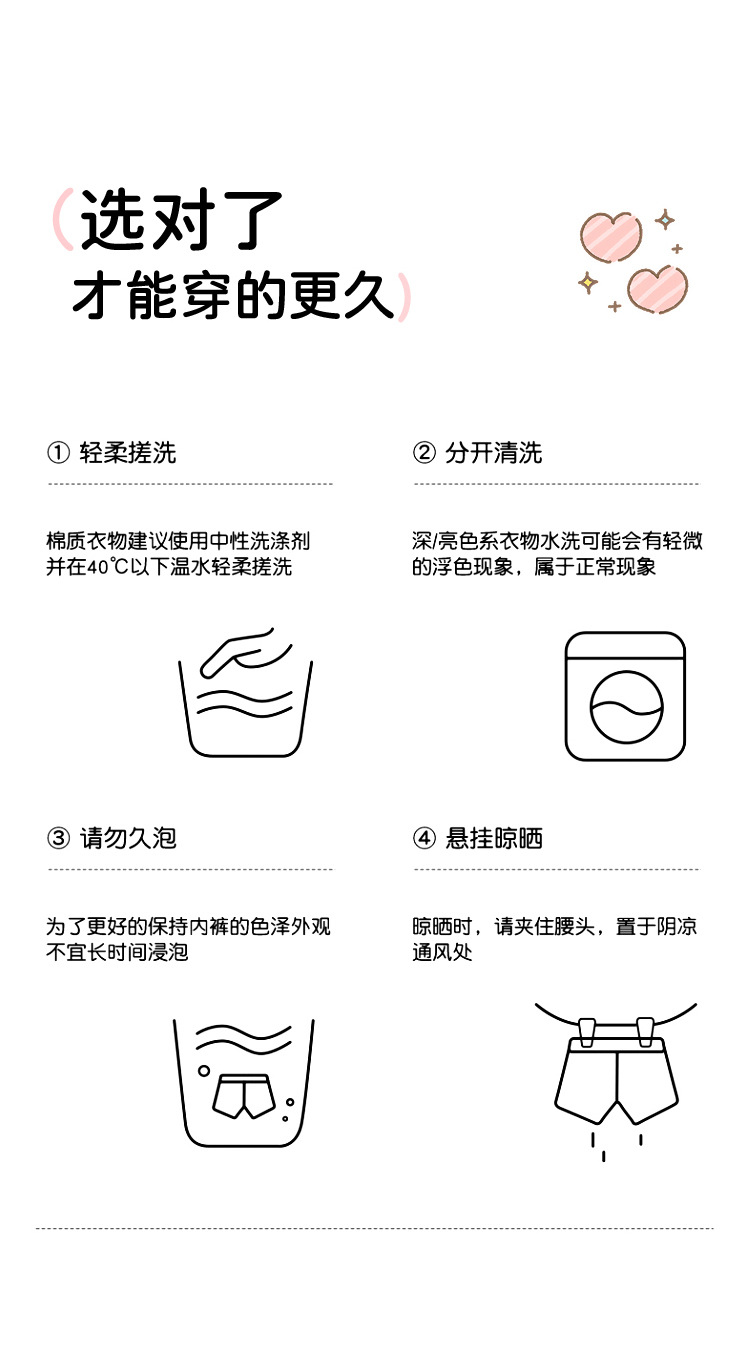 (选对了
才能穿的更久)

① 轻柔搓洗

棉质衣物建议使用中性洗涤剂并在40℃以下温水轻柔搓洗

② 分开清洗

深/亮色系衣物水洗可能会有轻微的浮色现象，属于正常现象

③ 请勿久泡

为了更好的保持内裤的色泽外观不宜长时间浸泡

④ 悬挂晾晒

晾晒时，请夹住腰头，置于阴凉通风处